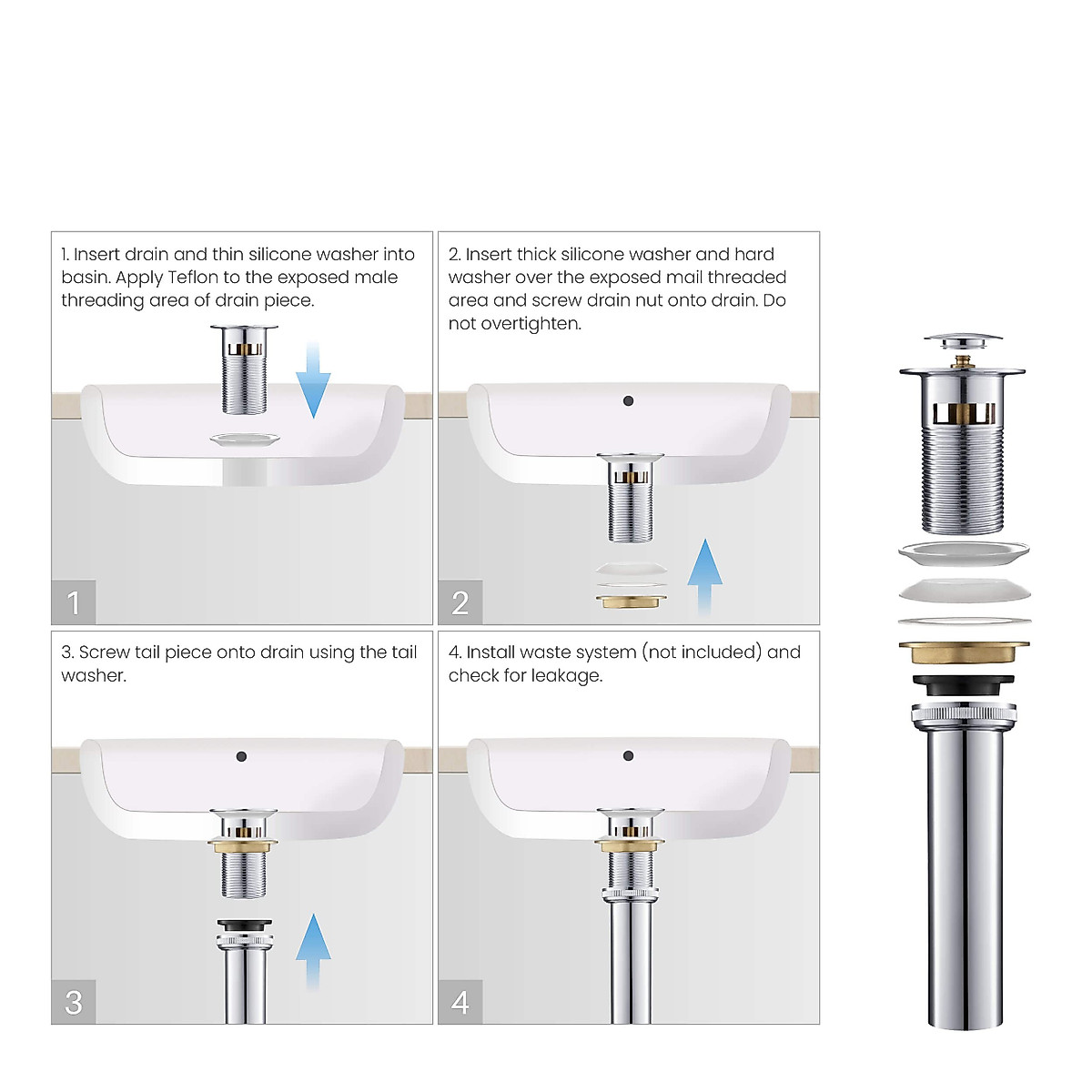 1. Insert drain and thin silicone washer into basin. Apply Teflon to the exposed male threading area of drain piece.

1

2. Insert thick silicone washer and hard washer over the exposed mail threaded area and screw drain nut onto drain. Do not overtighten.

2

3. Screw tail piece onto drain using the tail washer.

3

4. Install waste system (not included) and check for leakage.

4