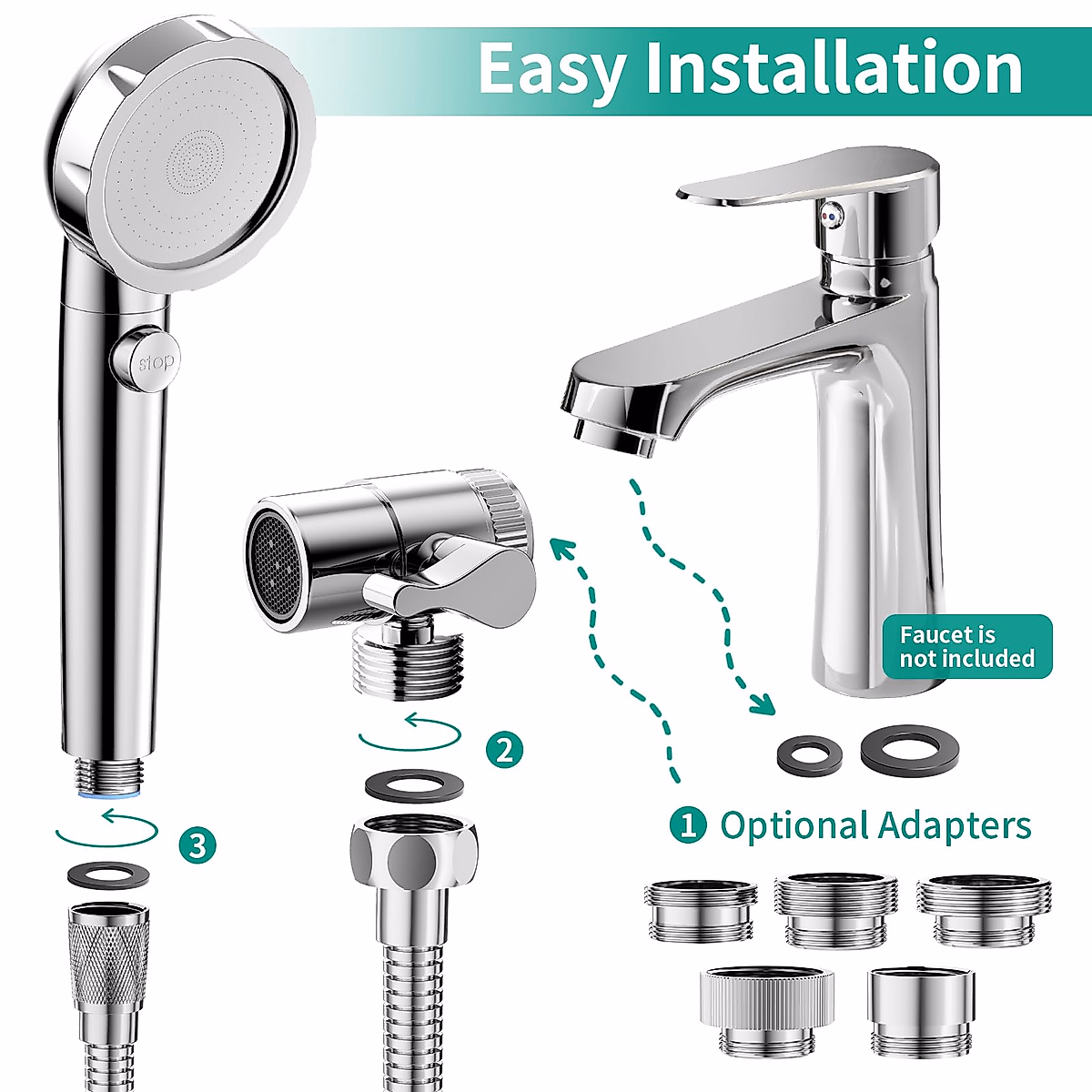 Easy Installation

stop

Faucet is not included

2

3

1 Optional Adapters