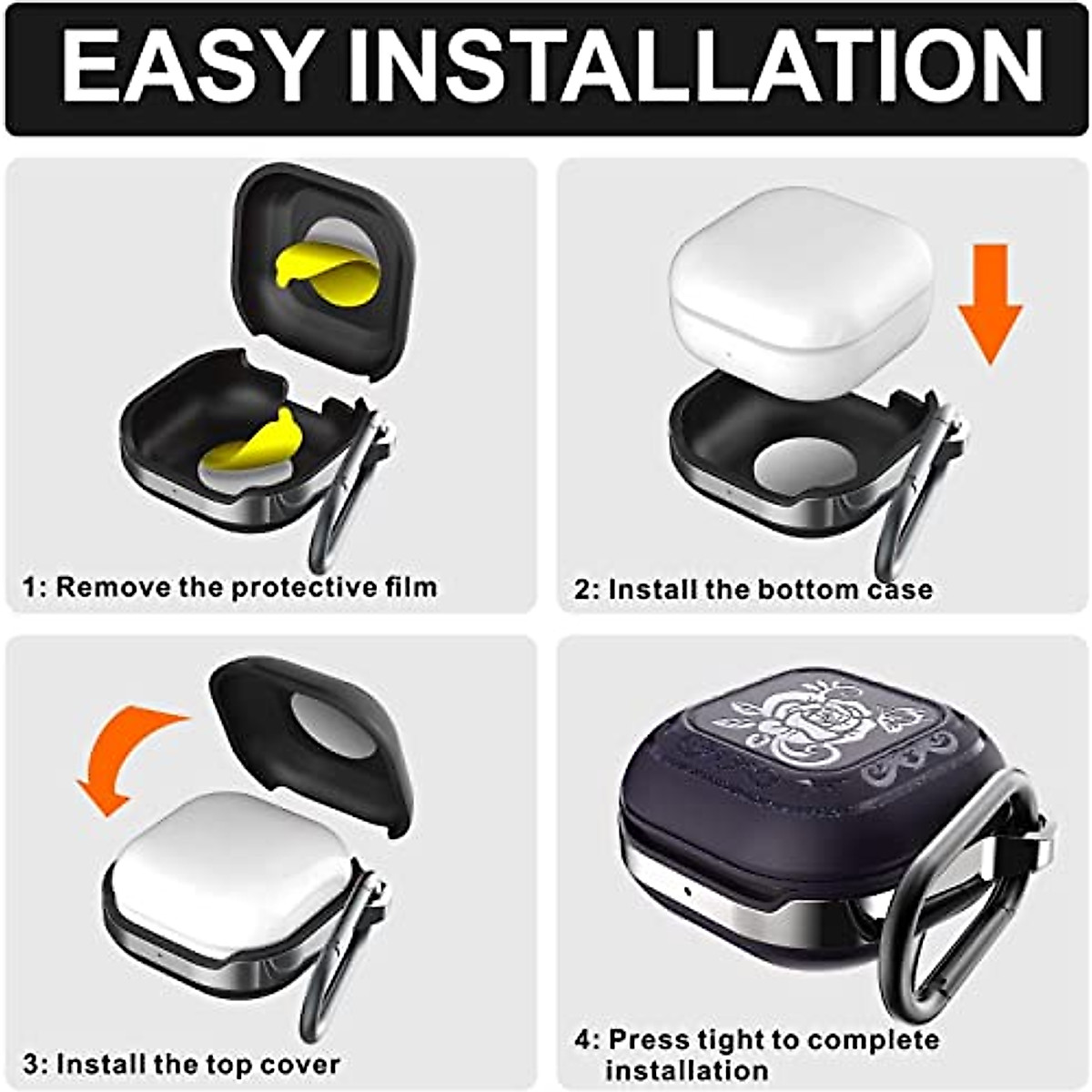 EASY INSTALLATION

1: Remove the protective film

2: Install the bottom case

3: Install the top cover

4: Press tight to complete installation