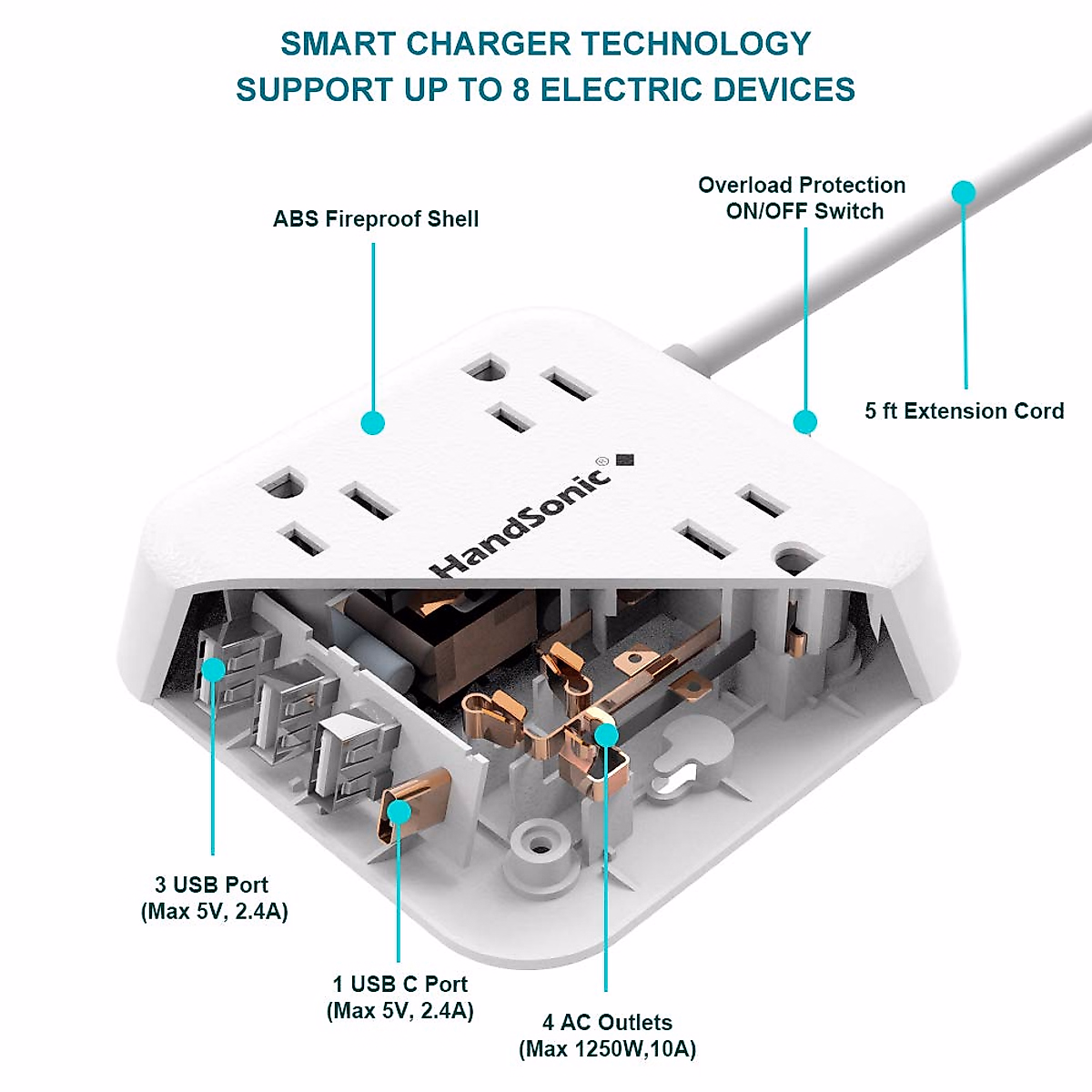 SMART CHARGER TECHNOLOGY
SUPPORT UP TO 8 ELECTRIC DEVICES

ABS Fireproof Shell

Overload Protection
ON/OFF Switch

5 ft Extension Cord

HandSonic®

3 USB Port
(Max 5V, 2.4A)

1 USB C Port
(Max 5V, 2.4A)

4 AC Outlets
(Max 1250W,10A)