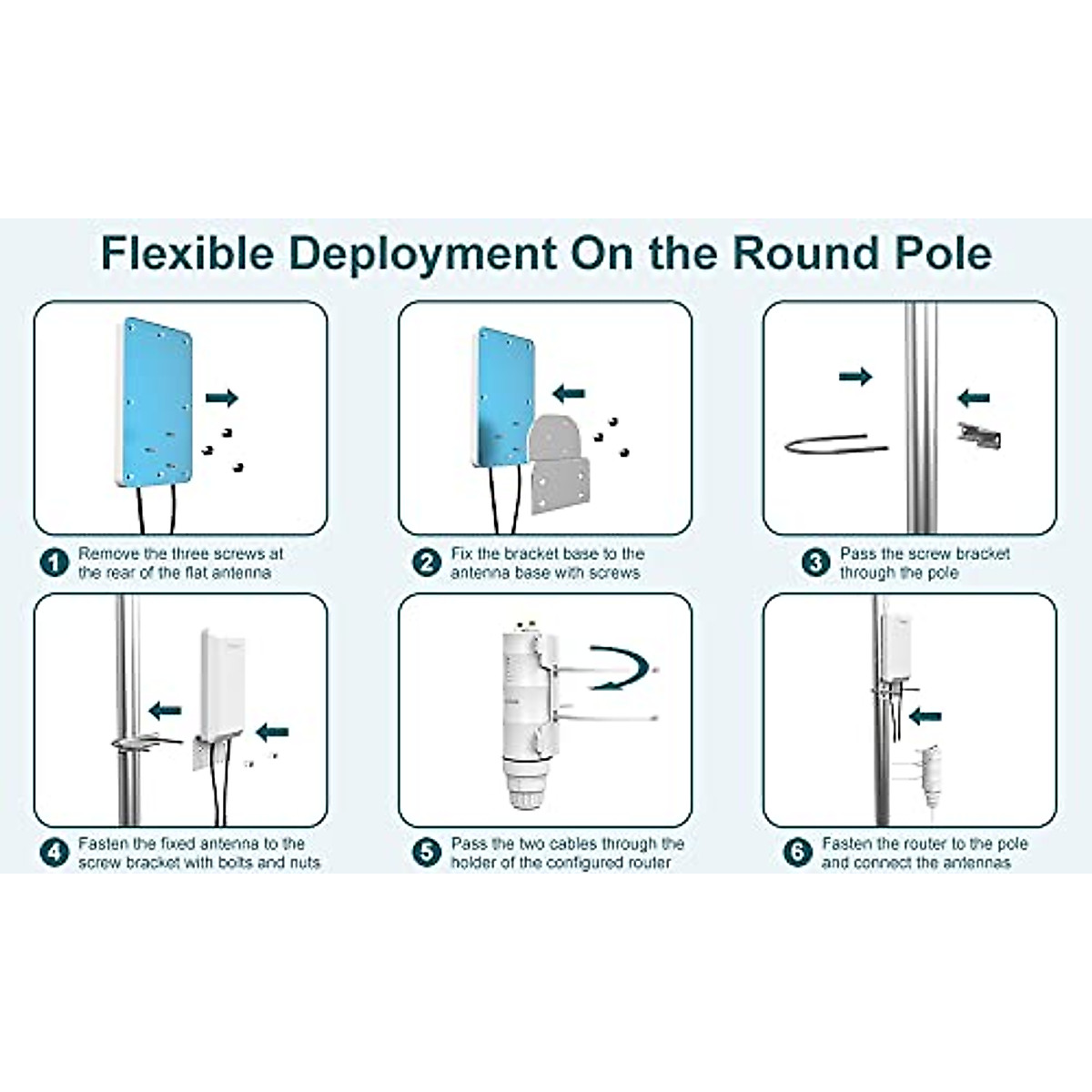 Flexible Deployment On the Round Pole

1 Remove the three screws at the rear of the flat antenna

2 Fix the bracket base to the antenna base with screws

3 Pass the screw bracket through the pole

4 Fasten the fixed antenna to the screw bracket with bolts and nuts

5 Pass the two cables through the holder of the configured router

6 Fasten the router to the pole and connect the antennas