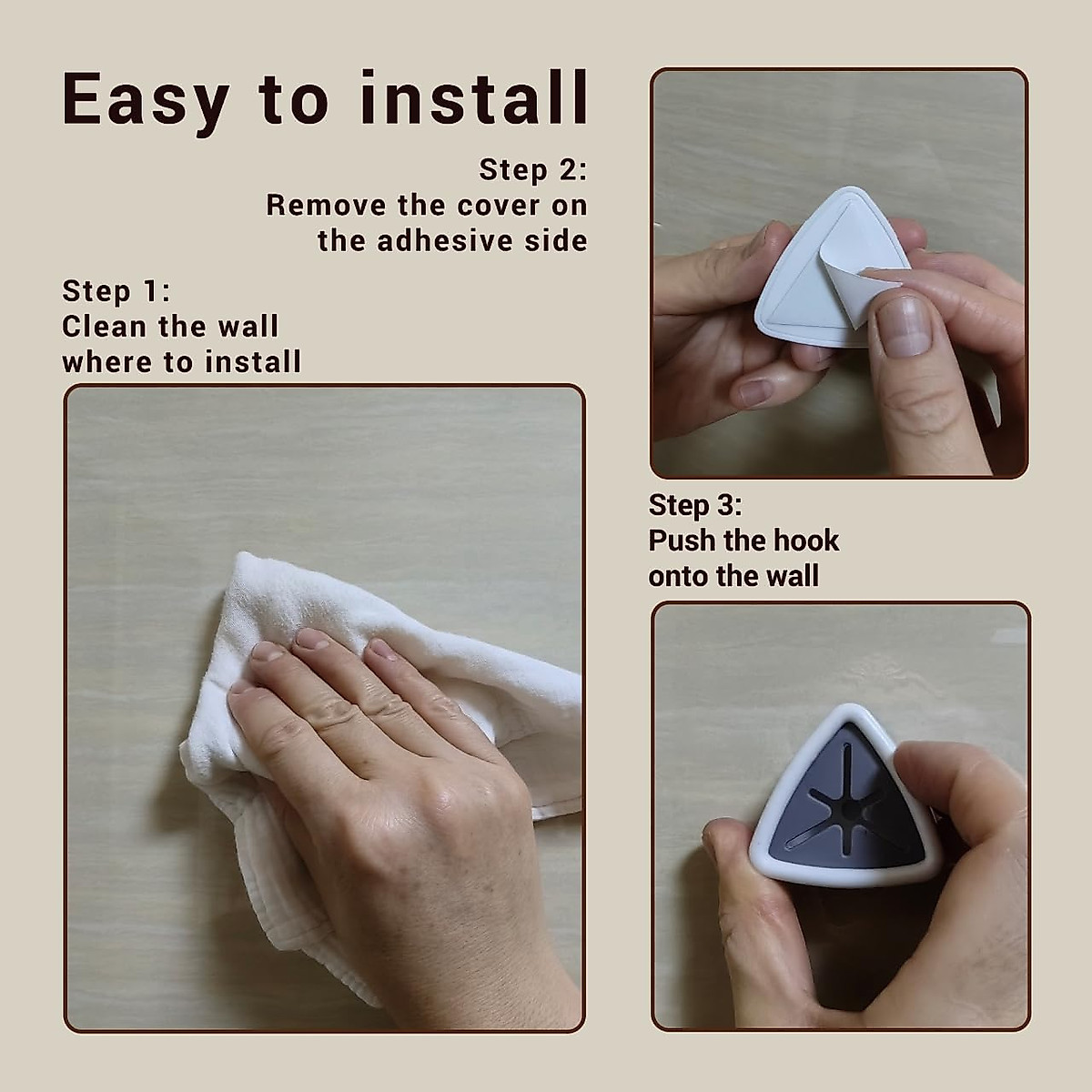 Easy to install

Step 2:
Remove the cover on the adhesive side

Step 1:
Clean the wall where to install

Step 3:
Push the hook onto the wall