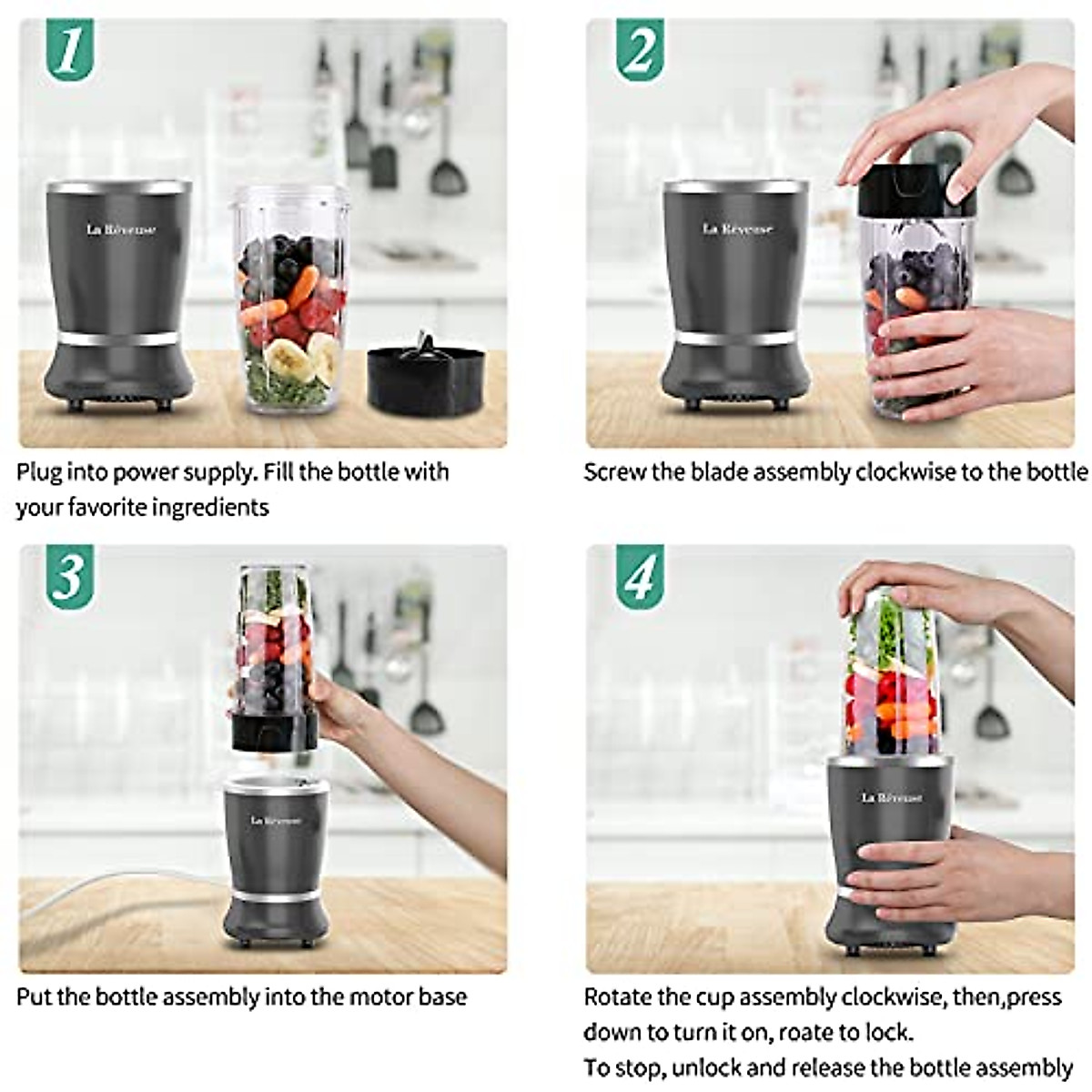 1

La Rêveuse

Plug into power supply. Fill the bottle with your favorite ingredients

2

La Rêveuse

Screw the blade assembly clockwise to the bottle

3

La Rêveuse

Put the bottle assembly into the motor base

4

La Rêveuse

Rotate the cup assembly clockwise, then,press down to turn it on, roate to lock.
To stop, unlock and release the bottle assembly