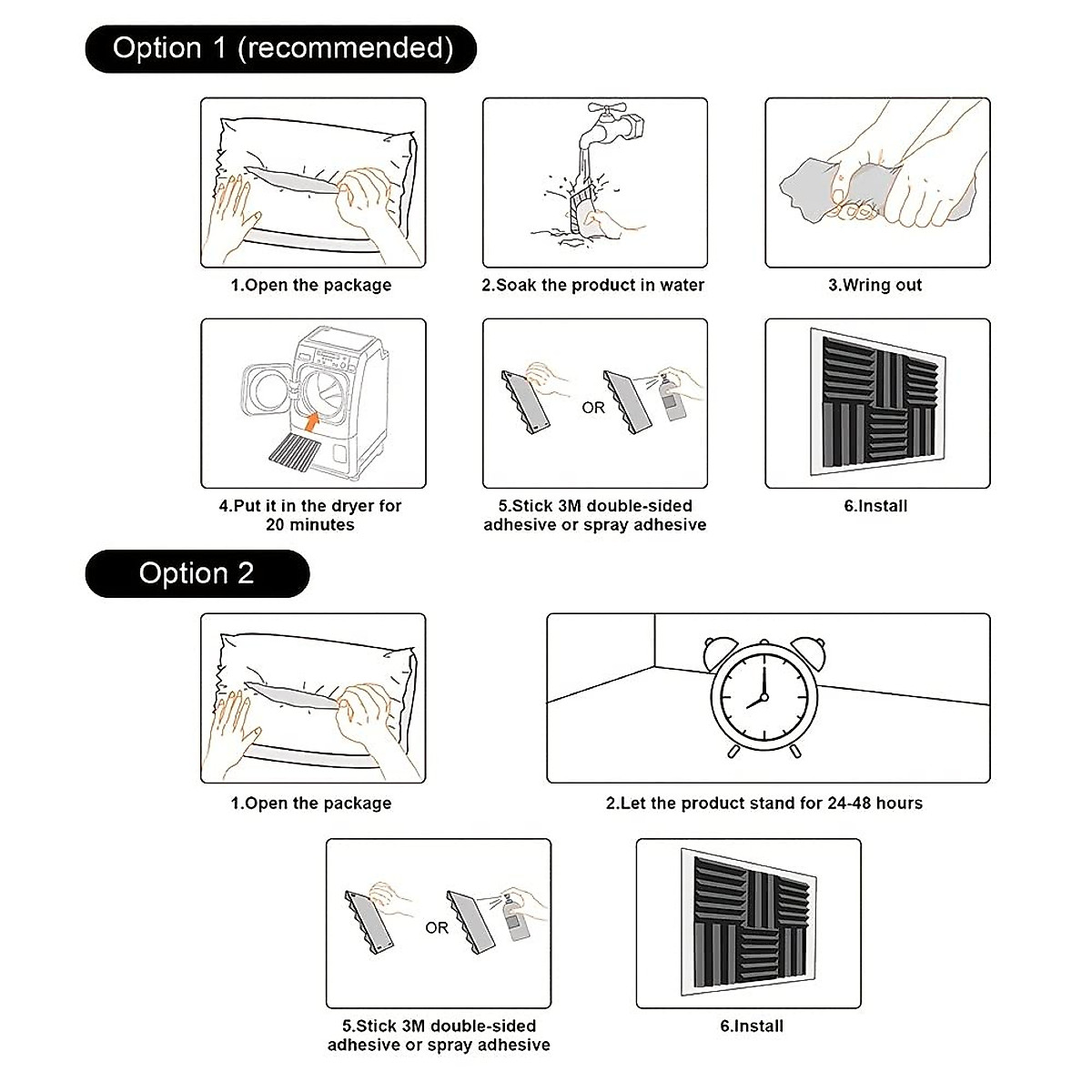 Option 1 (recommended)

1.Open the package

2.Soak the product in water

3.Wring out

4.Put it in the dryer for 20 minutes

OR

5.Stick 3M double-sided adhesive or spray adhesive

6.Install

Option 2

1.Open the package

2.Let the product stand for 24-48 hours

OR

5.Stick 3M double-sided adhesive or spray adhesive

6.Install