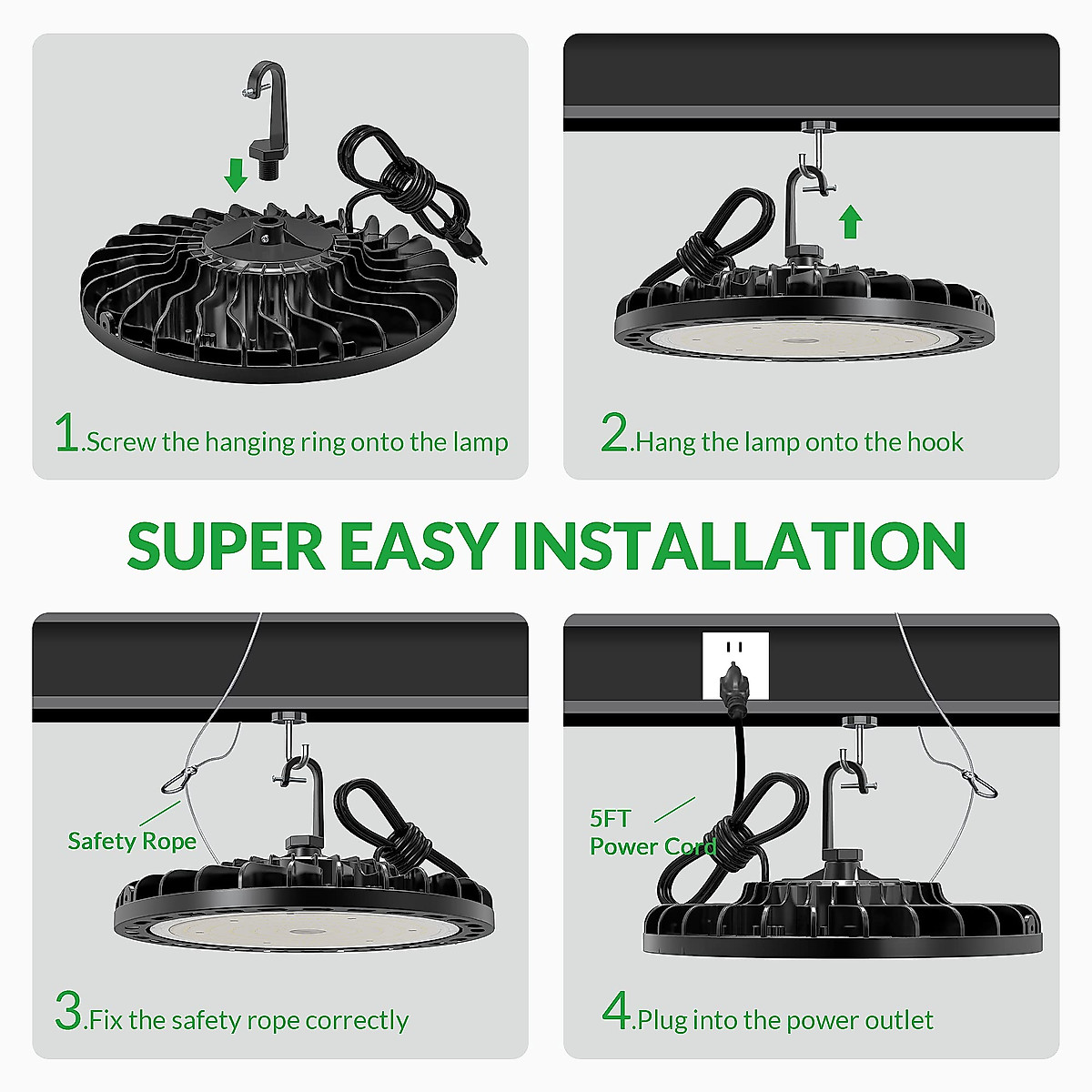 1.Screw the hanging ring onto the lamp

2.Hang the lamp onto the hook

SUPER EASY INSTALLATION

Safety Rope

3.Fix the safety rope correctly

5FT
Power Cord

4.Plug into the power outlet