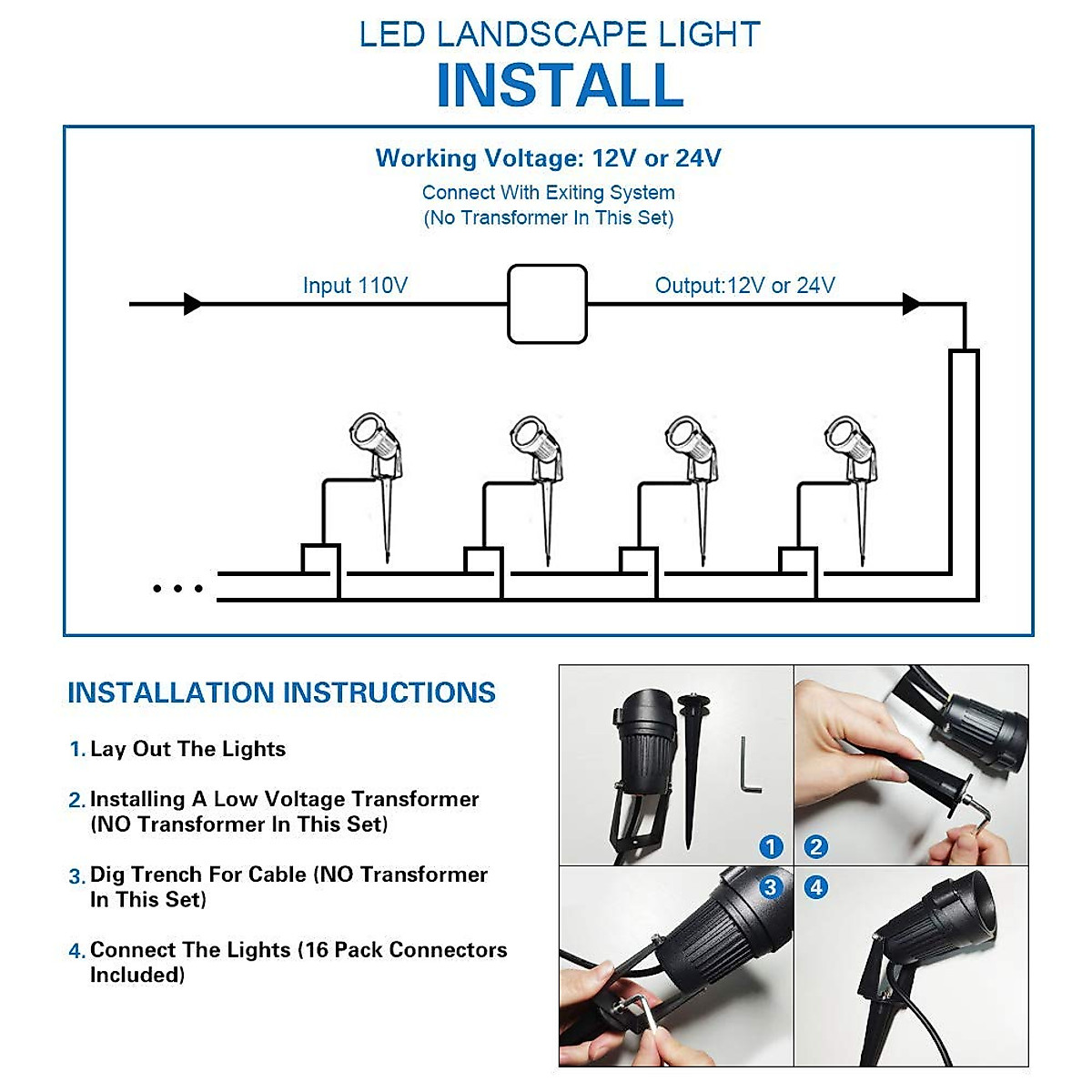 LED LANDSCAPE LIGHT
INSTALL

Working Voltage: 12V or 24V
Connect With Exiting System
(No Transformer In This Set)

Input 110V
Output:12V or 24V

...

INSTALLATION INSTRUCTIONS

1. Lay Out The Lights

2. Installing A Low Voltage Transformer (NO Transformer In This Set)

3. Dig Trench For Cable (NO Transformer In This Set)

4. Connect The Lights (16 Pack Connectors Included)

1
2
3
4