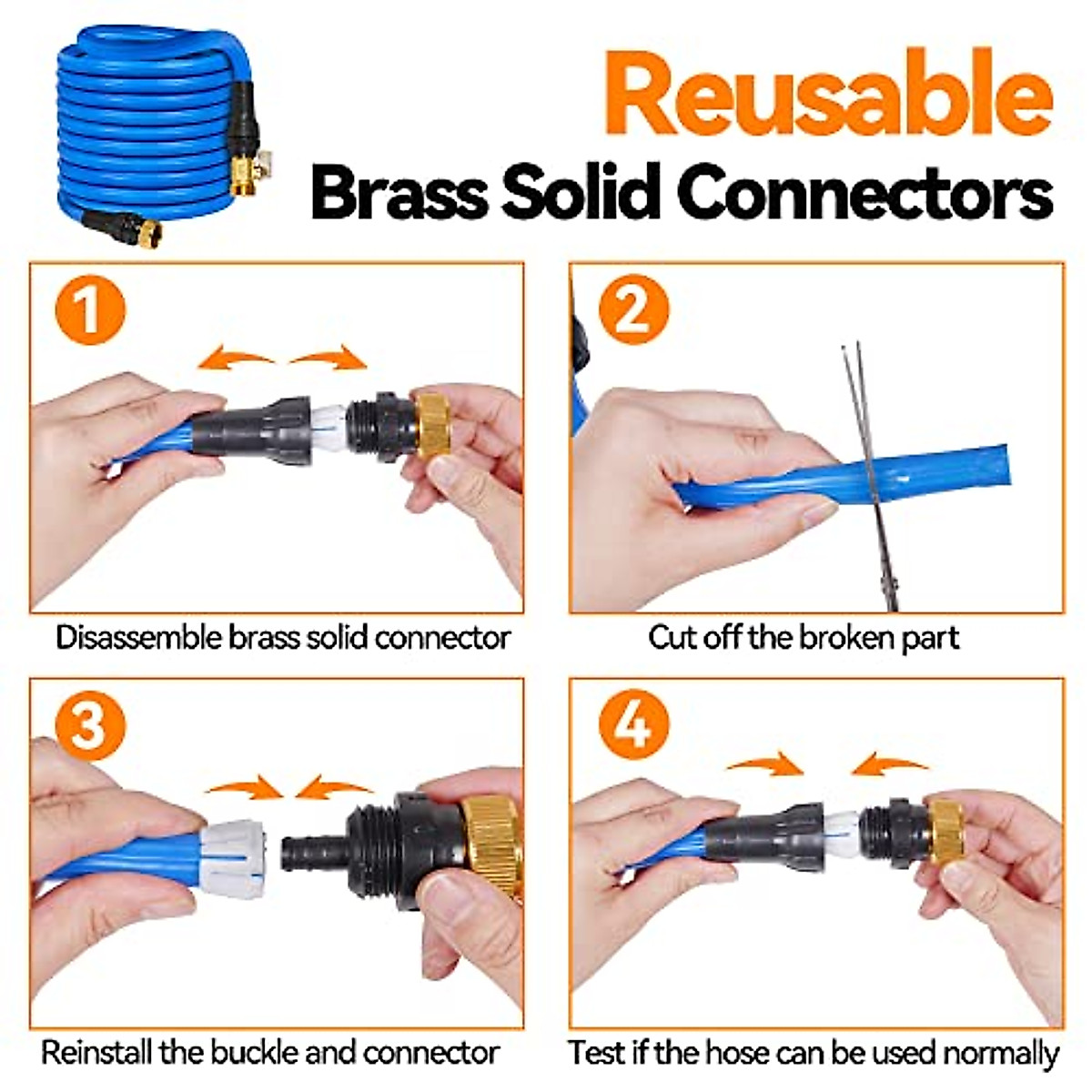 Reusable
Brass Solid Connectors

1
Disassemble brass solid connector

2
Cut off the broken part

3
Reinstall the buckle and connector

4
Test if the hose can be used normally