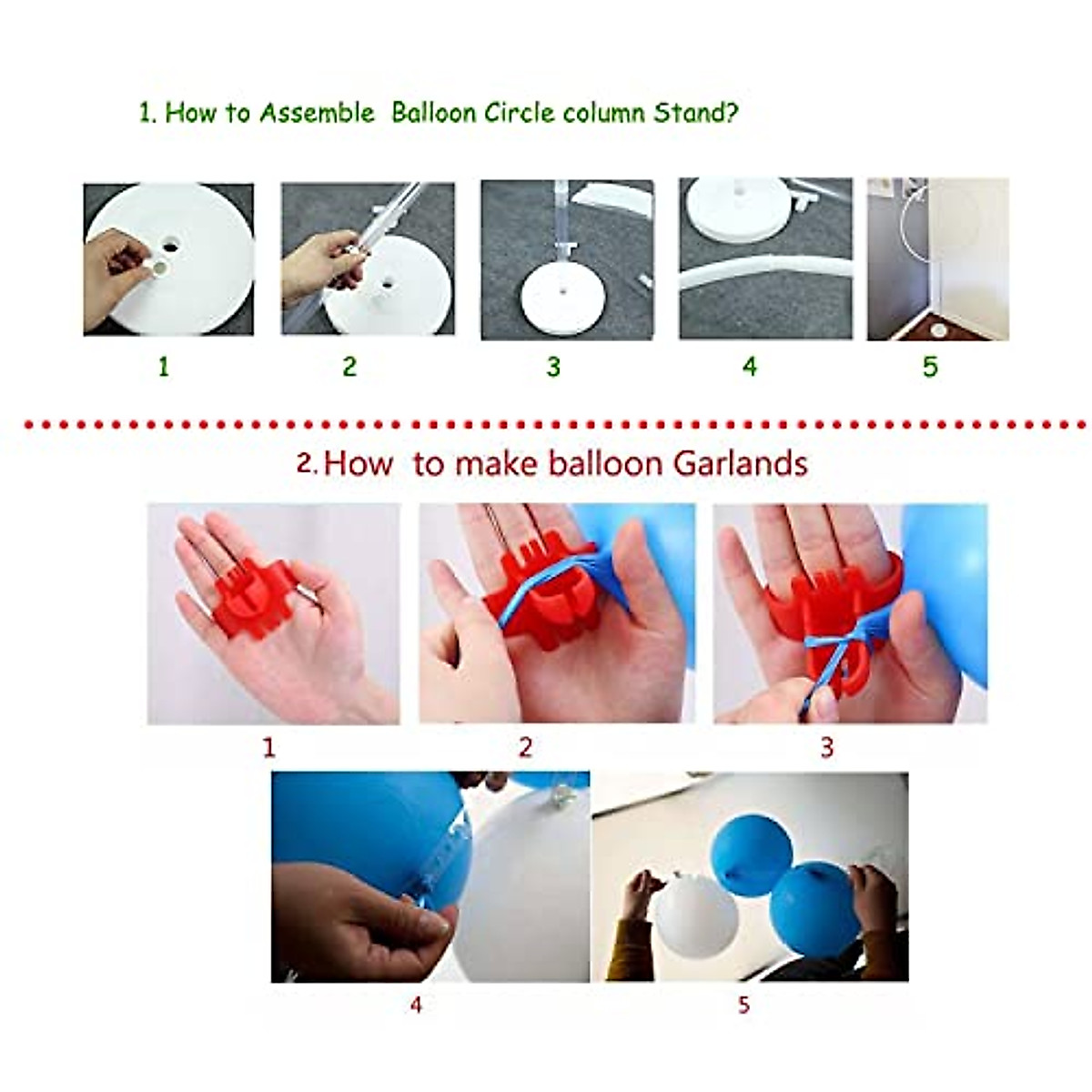 1. How to Assemble Balloon Circle column Stand?

1 2 3 4 5

2. How to make balloon Garlands

1 2 3

4 5