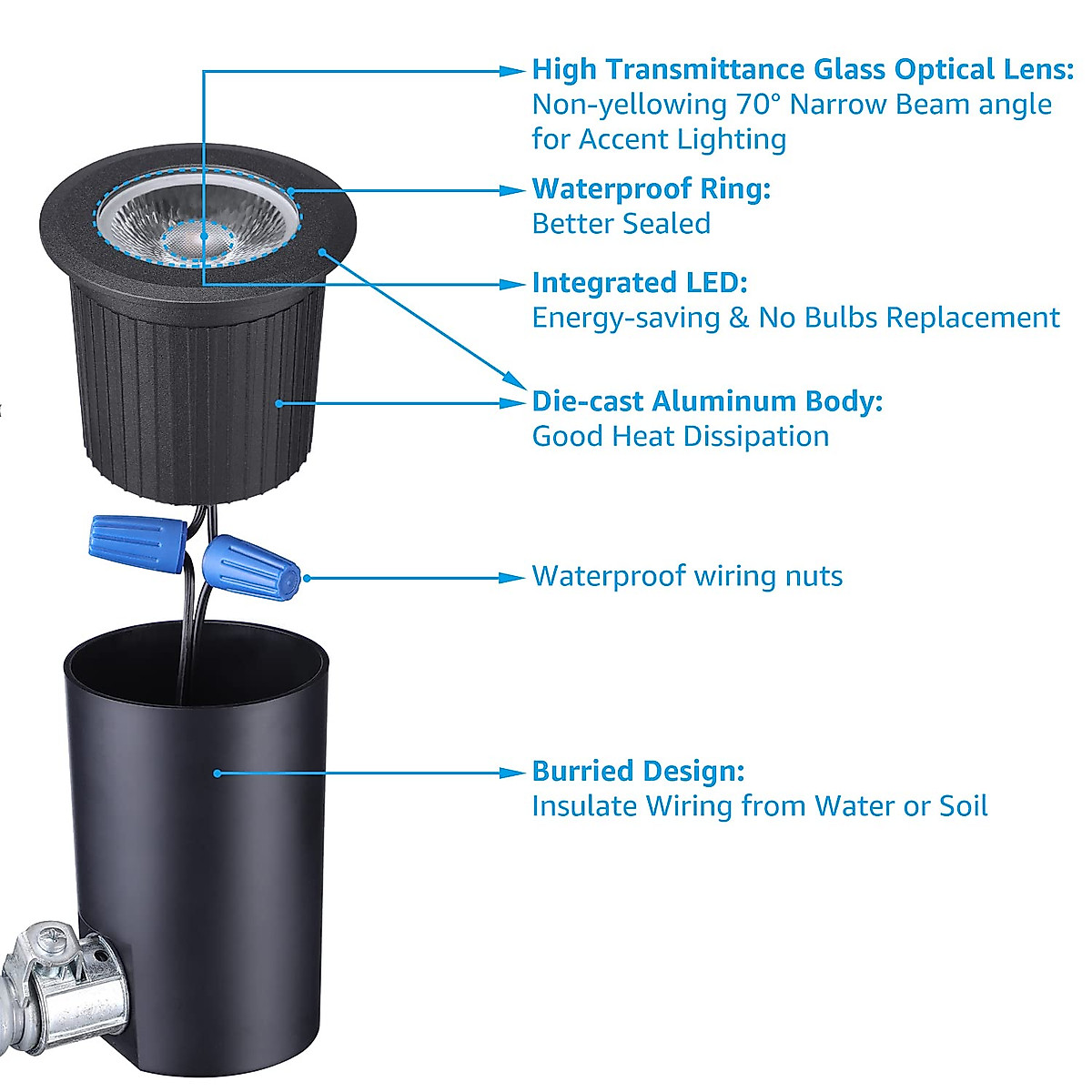 High Transmittance Glass Optical Lens:
Non-yellowing 70° Narrow Beam angle for Accent Lighting

Waterproof Ring:
Better Sealed

Integrated LED:
Energy-saving & No Bulbs Replacement

Die-cast Aluminum Body:
Good Heat Dissipation

Waterproof wiring nuts

Burried Design:
Insulate Wiring from Water or Soil