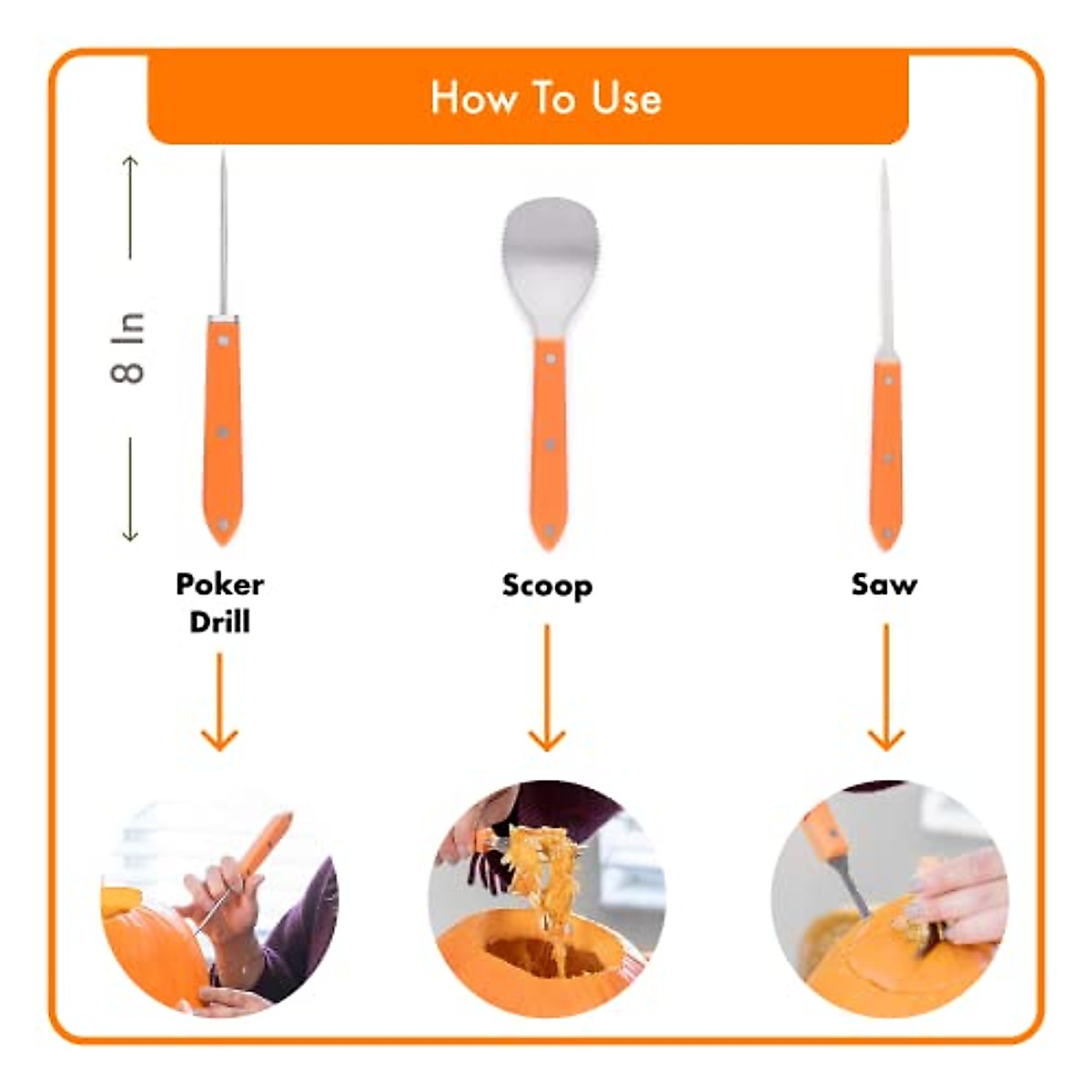 How To Use

8 In

Poker Drill

Scoop

Saw