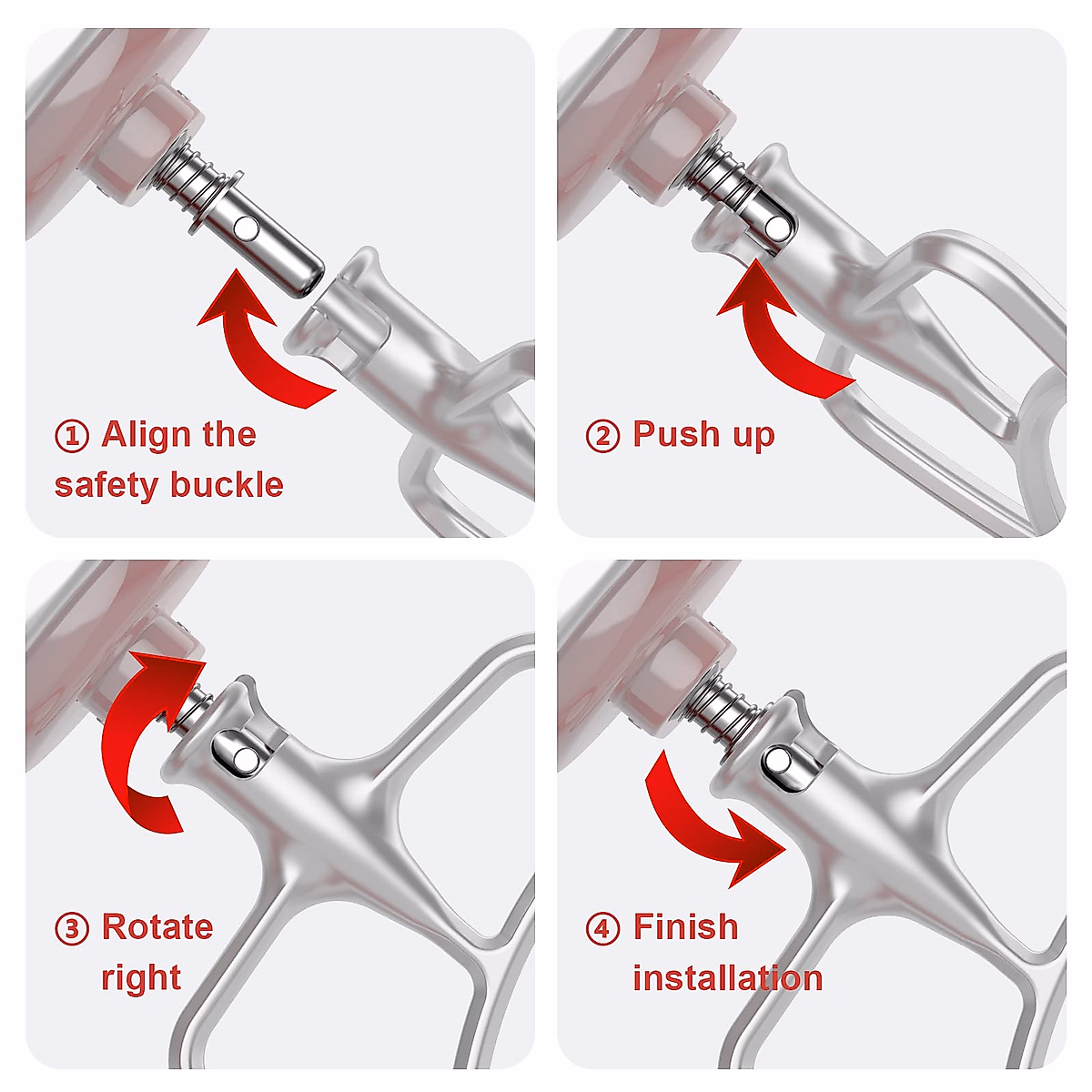 ① Align the safety buckle

② Push up

③ Rotate right

④ Finish installation