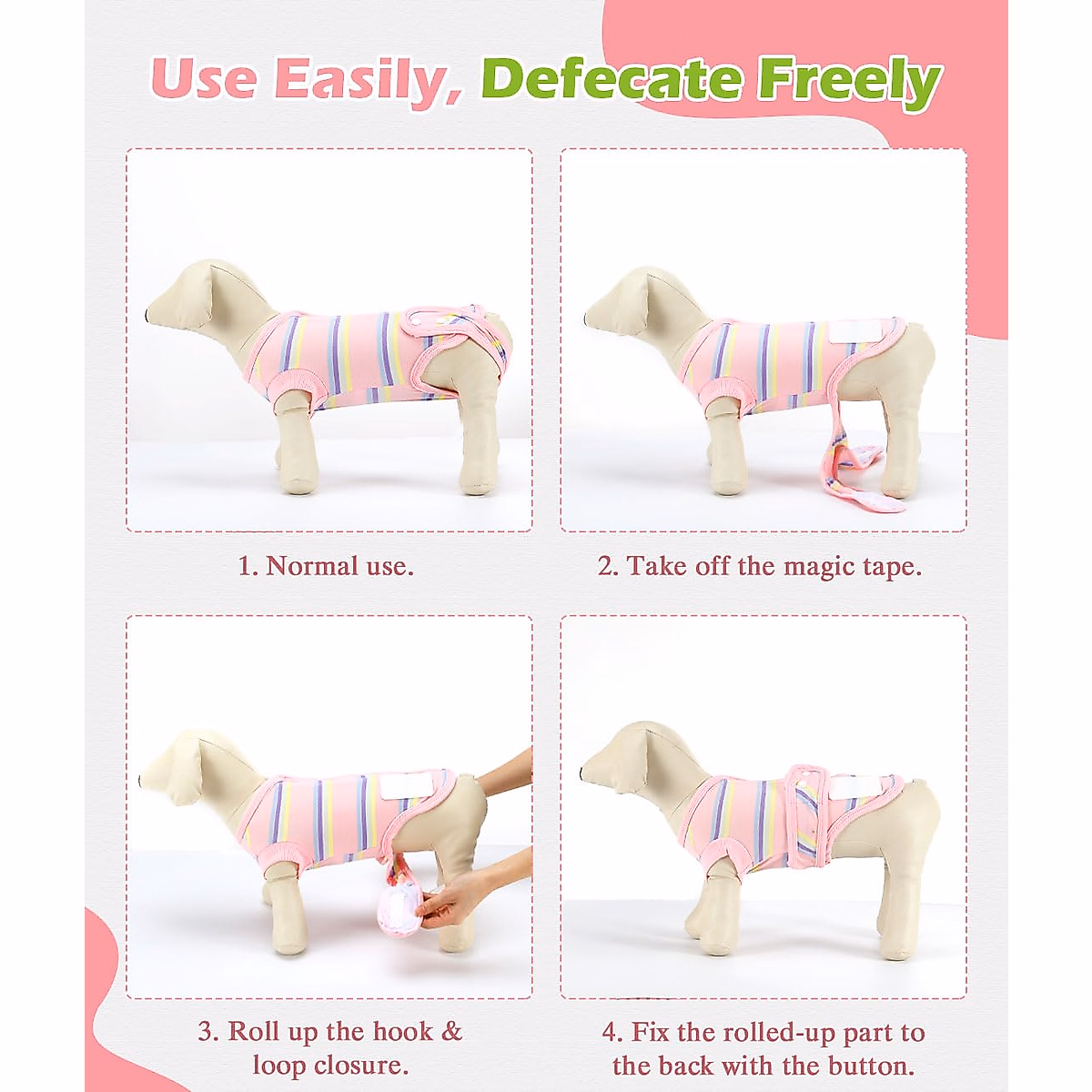 Use Easily, Defecate Freely

1. Normal use.

2. Take off the magic tape.

3. Roll up the hook & loop closure.

4. Fix the rolled-up part to the back with the button.