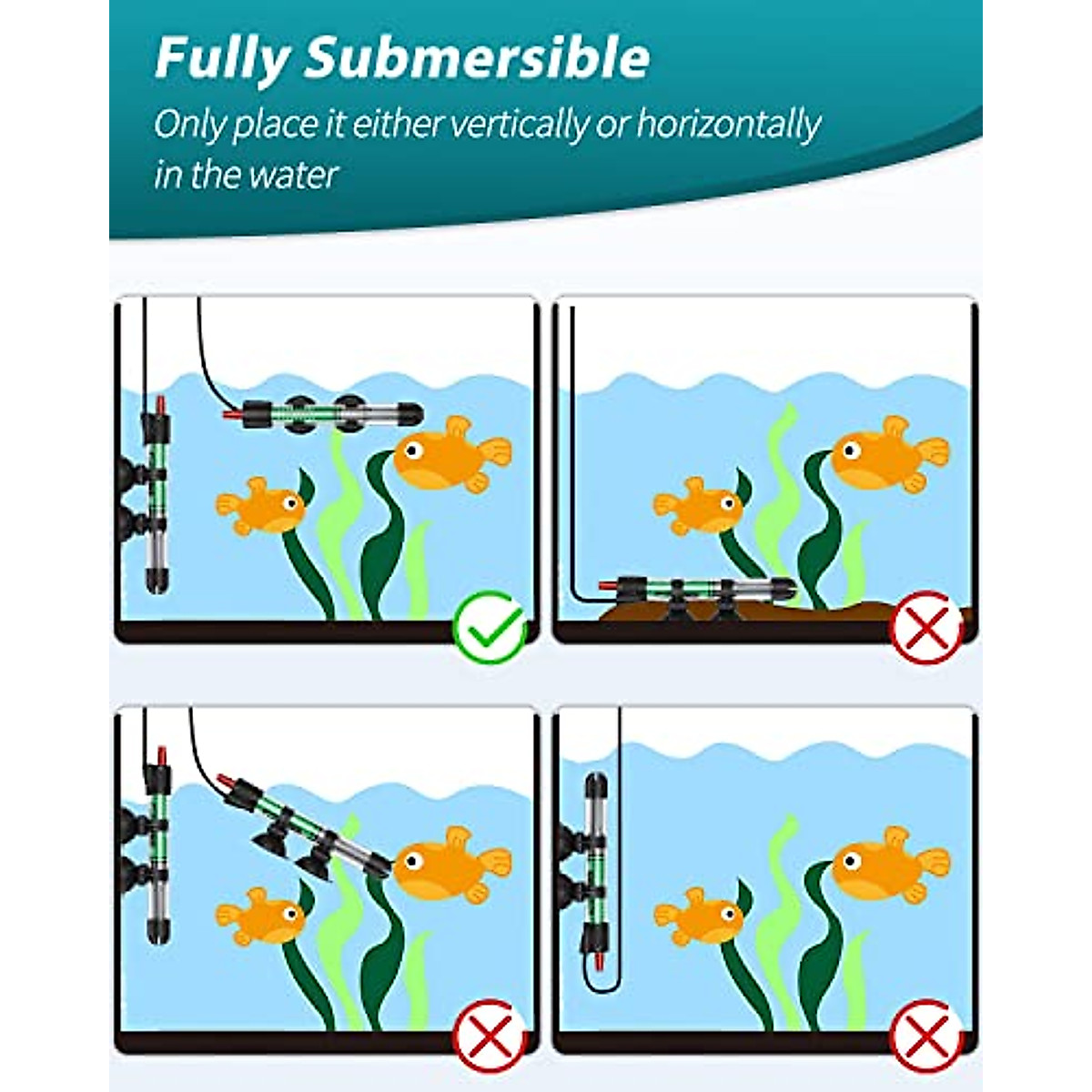 Fully Submersible

Only place it either vertically or horizontally in the water