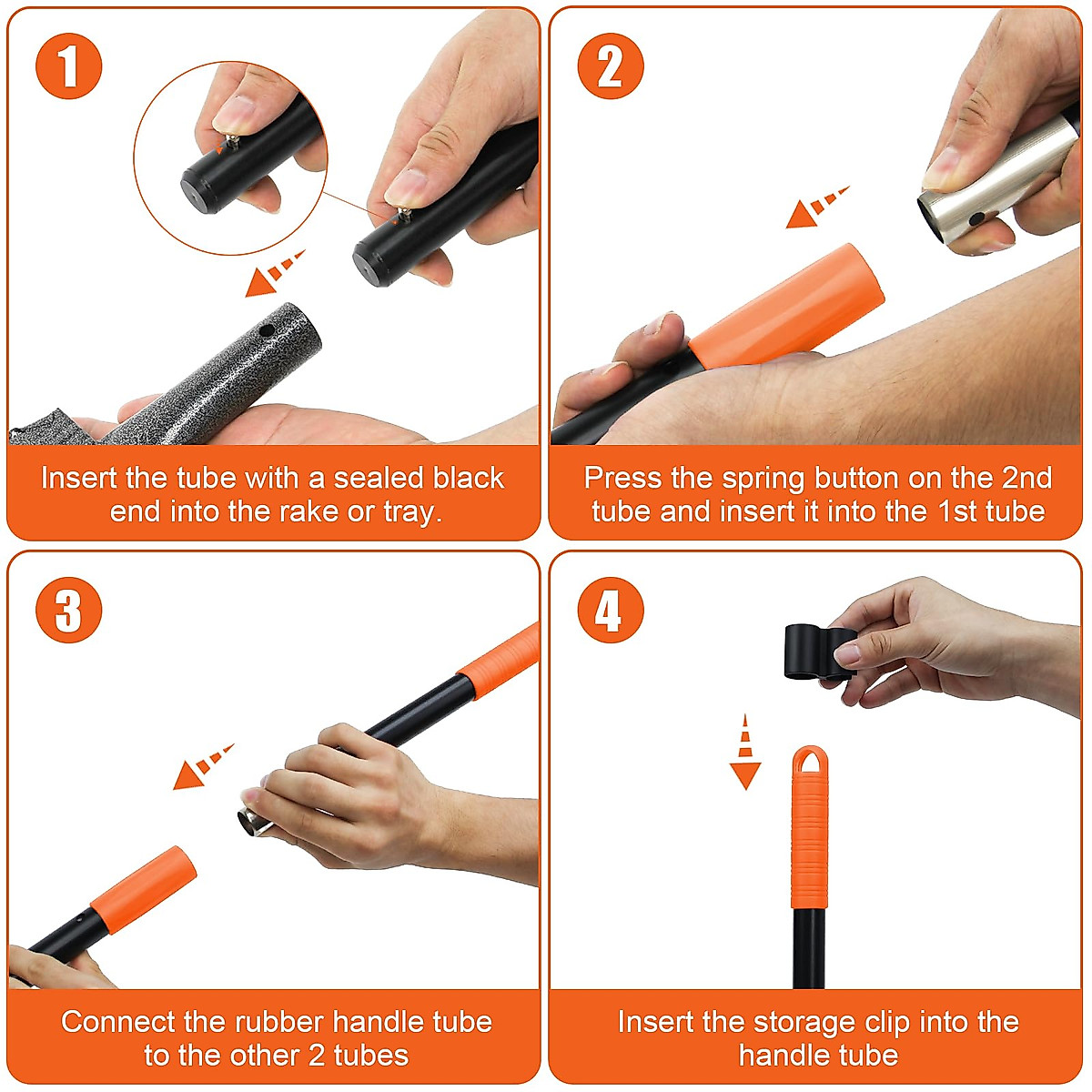 1

Insert the tube with a sealed black end into the rake or tray.

2

Press the spring button on the 2nd tube and insert it into the 1st tube

3

Connect the rubber handle tube to the other 2 tubes

4

Insert the storage clip into the handle tube