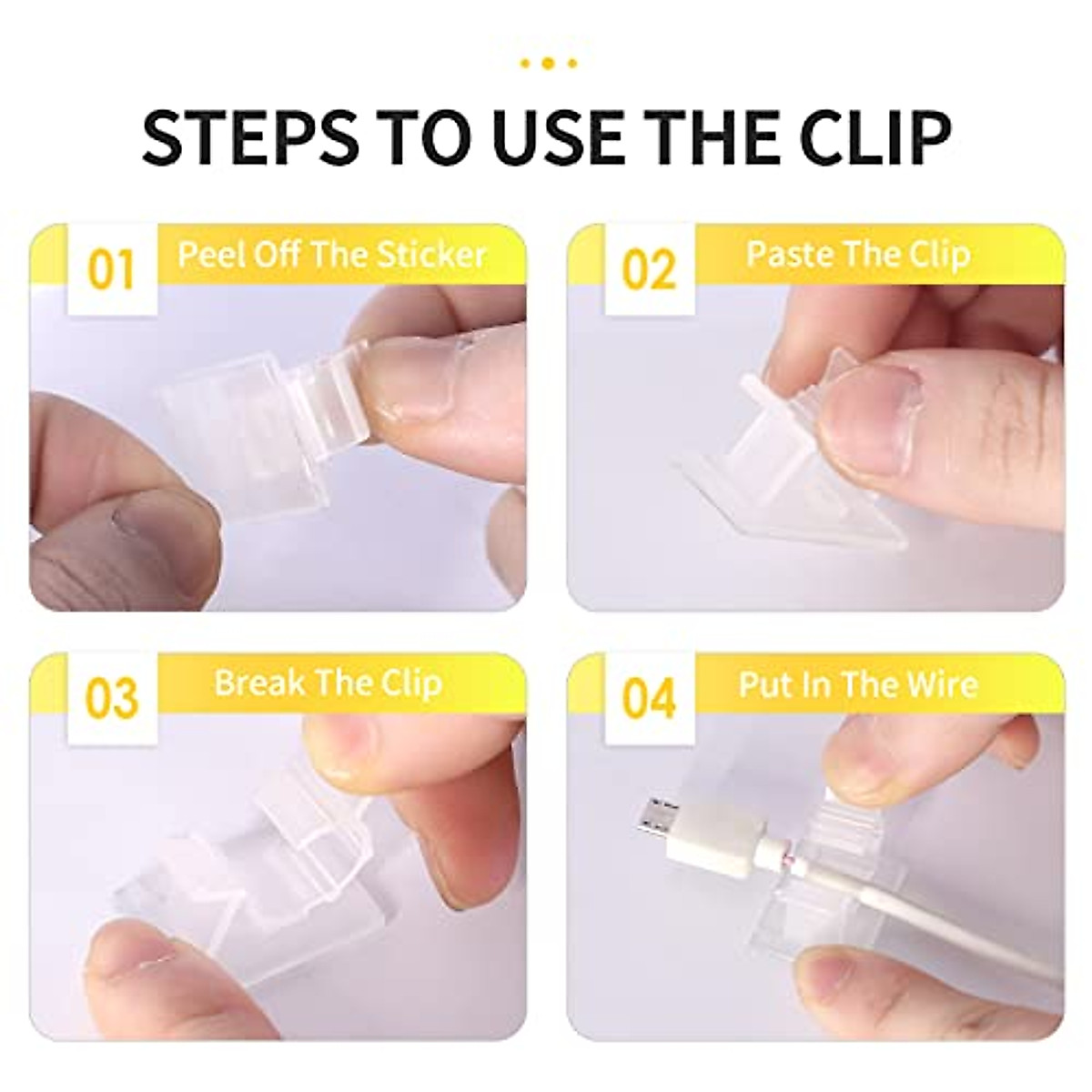 STEPS TO USE THE CLIP

01 Peel Off The Sticker

02 Paste The Clip

03 Break The Clip

04 Put In The Wire