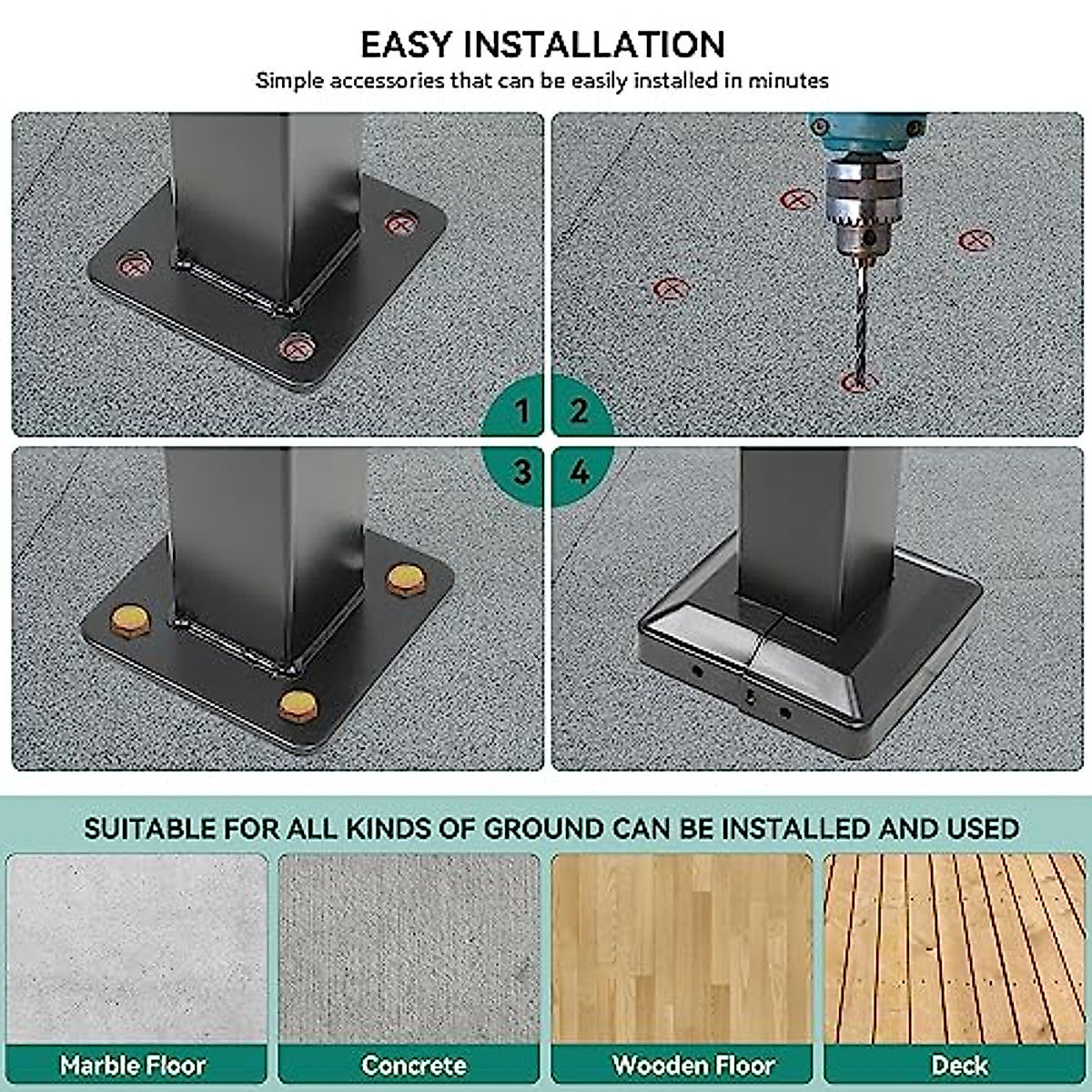 EASY INSTALLATION

Simple accessories that can be easily installed in minutes

1

2

3

4

SUITABLE FOR ALL KINDS OF GROUND CAN BE INSTALLED AND USED

Marble Floor

Concrete

Wooden Floor

Deck