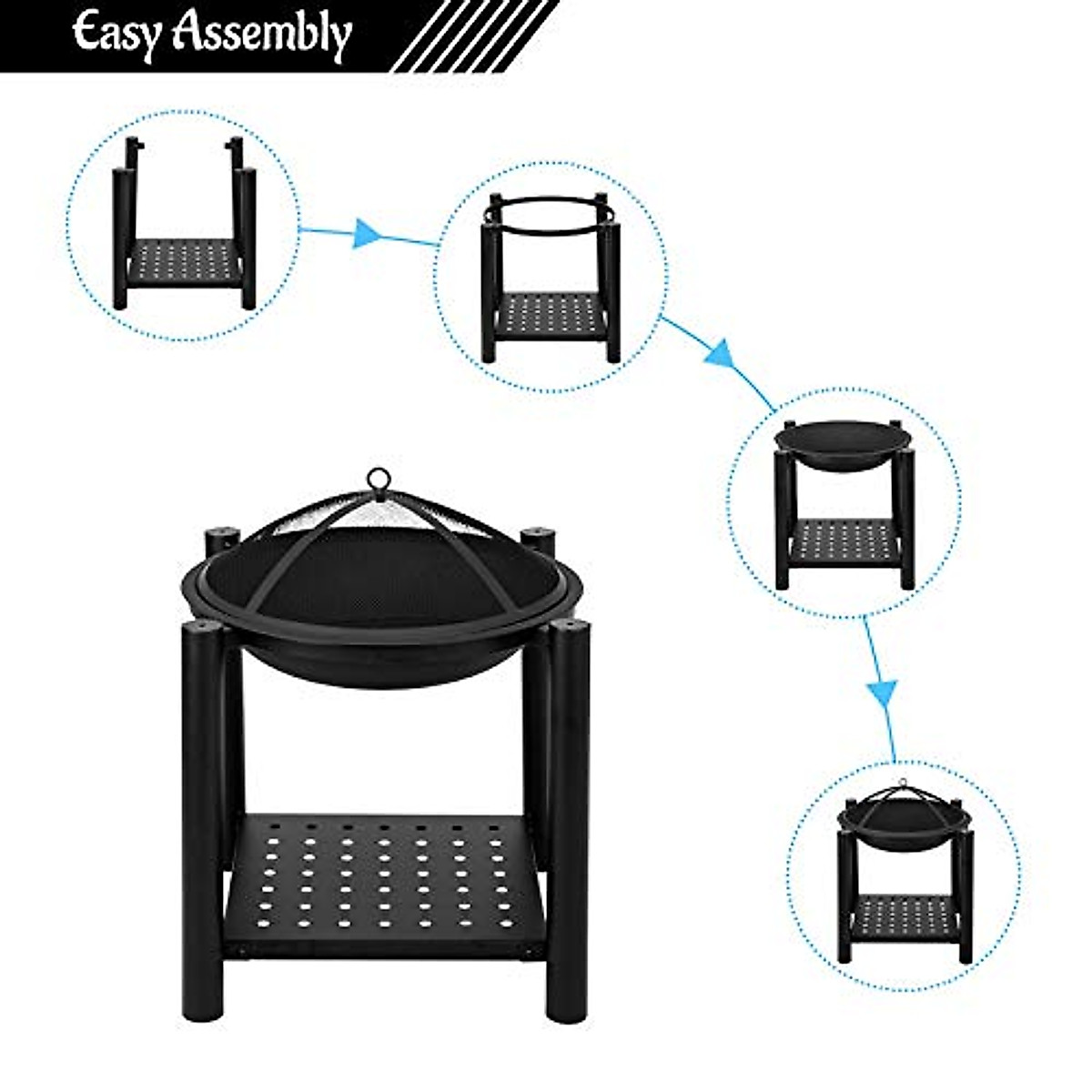 Easy Assembly