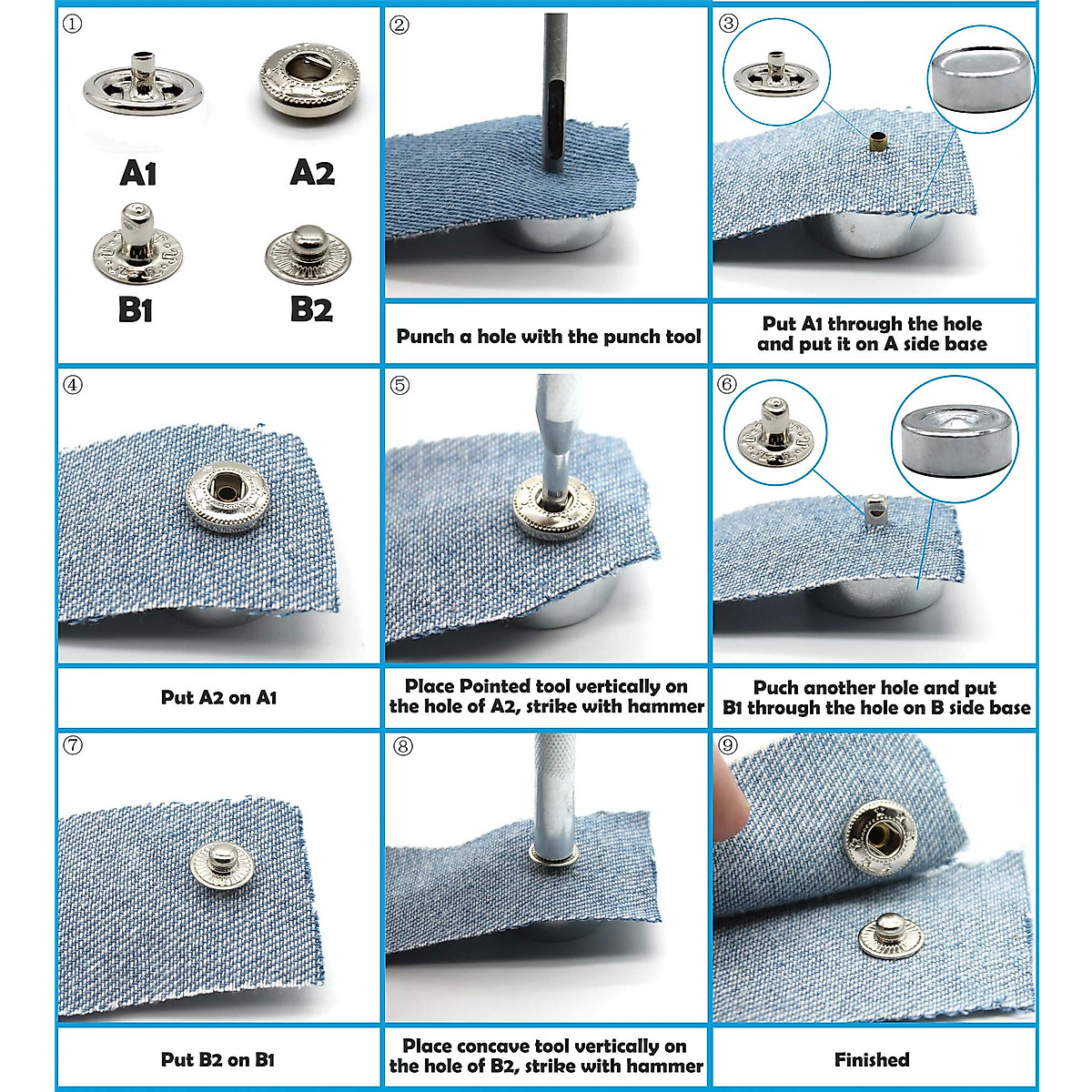 ①

A1

A2

B1

B2

②

Punch a hole with the punch tool

③

Put A1 through the hole and put it on A side base

④

Put A2 on A1

⑤

Place Pointed tool vertically on the hole of A2, strike with hammer

⑥

Puch another hole and put B1 through the hole on B side base

⑦

Put B2 on B1

⑧

Place concave tool vertically on the hole of B2, strike with hammer

⑨

Finished