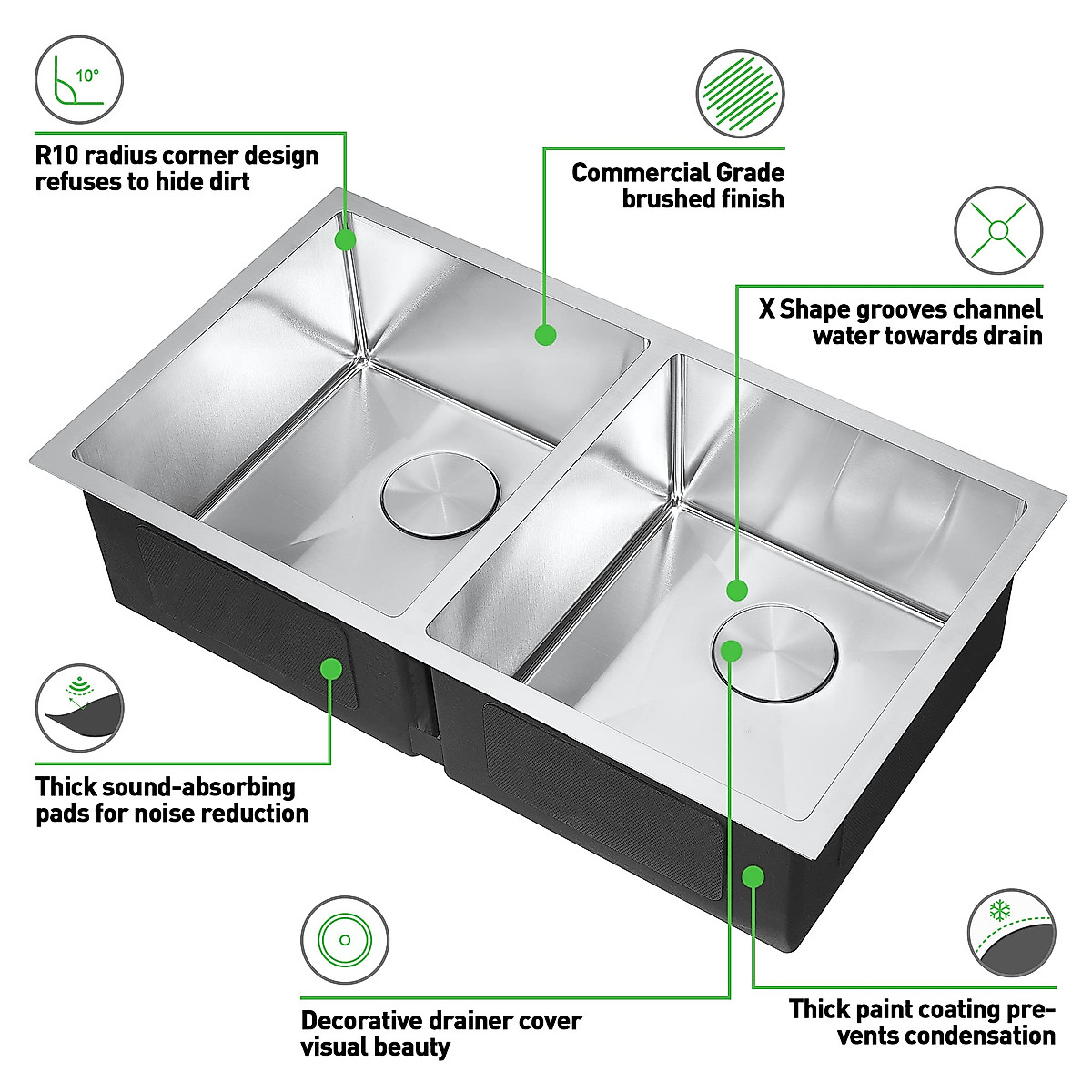 10°

R10 radius corner design refuses to hide dirt

Commercial Grade brushed finish

X Shape grooves channel water towards drain

Thick sound-absorbing pads for noise reduction

Decorative drainer cover visual beauty

Thick paint coating prevents condensation