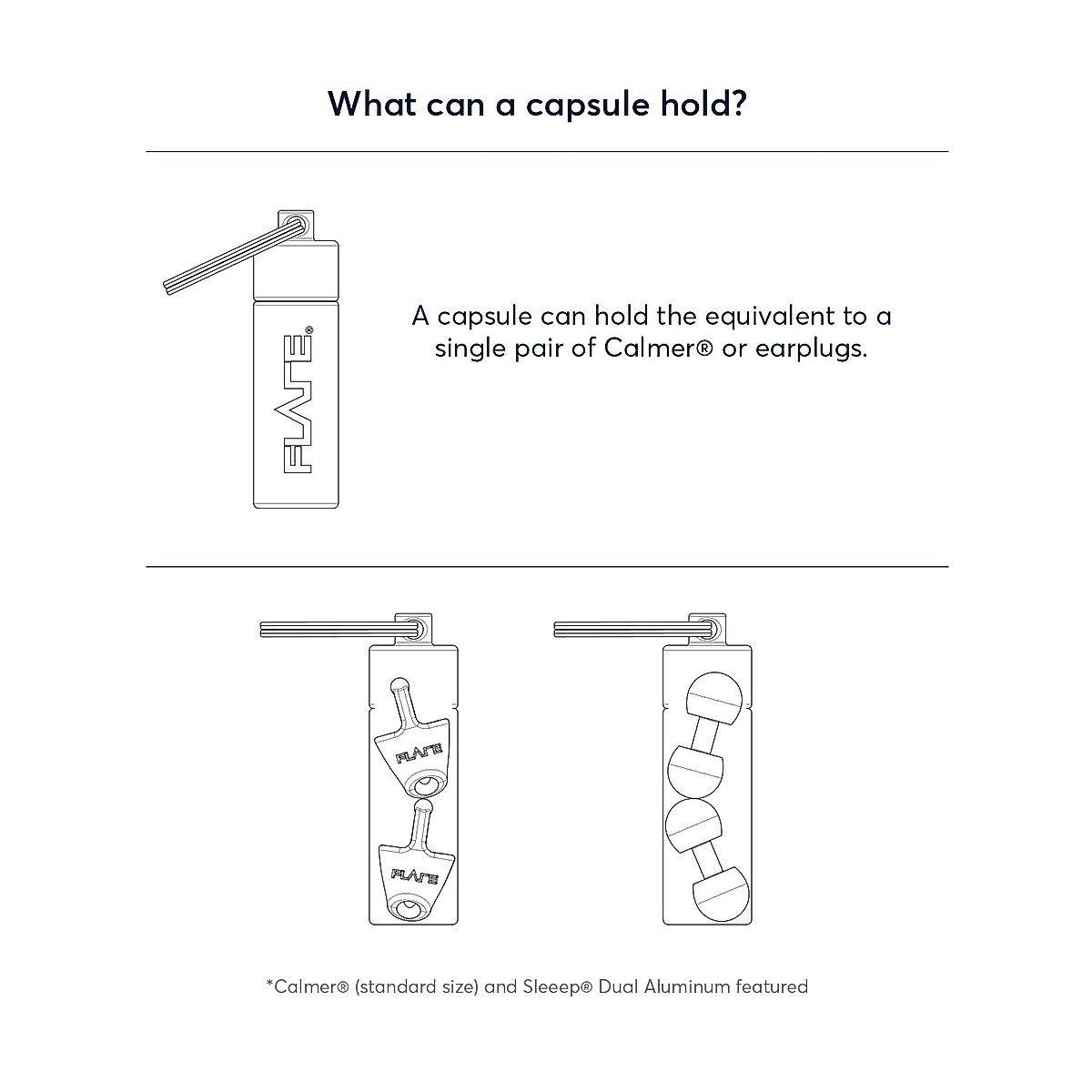 What can a capsule hold?

FLARE®

A capsule can hold the equivalent to a single pair of Calmer® or earplugs.

FLARE

FLARE

*Calmer® (standard size) and Sleeep® Dual Aluminum featured