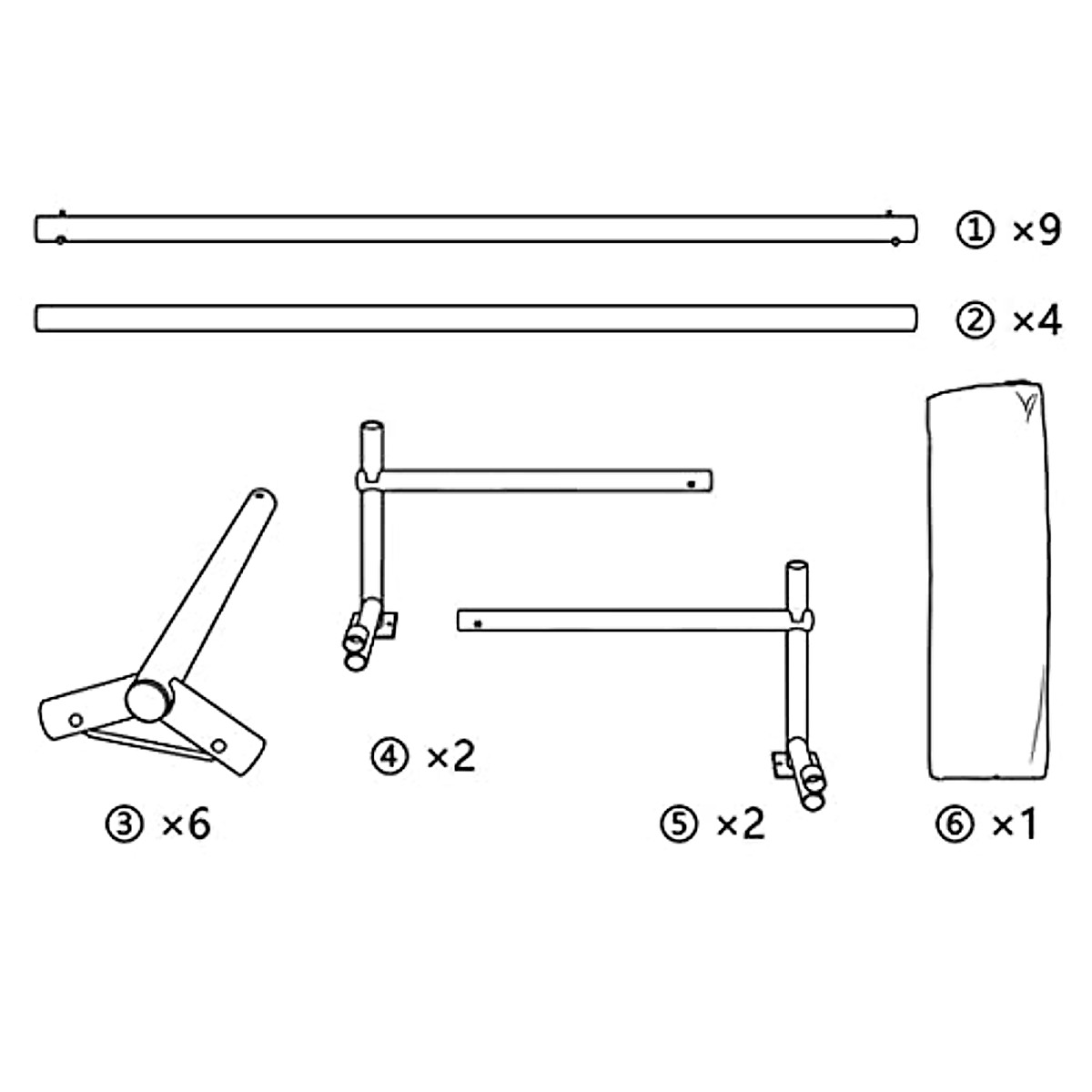 ① ×9

② ×4

④ ×2

③ ×6

⑤ ×2

⑥ ×1