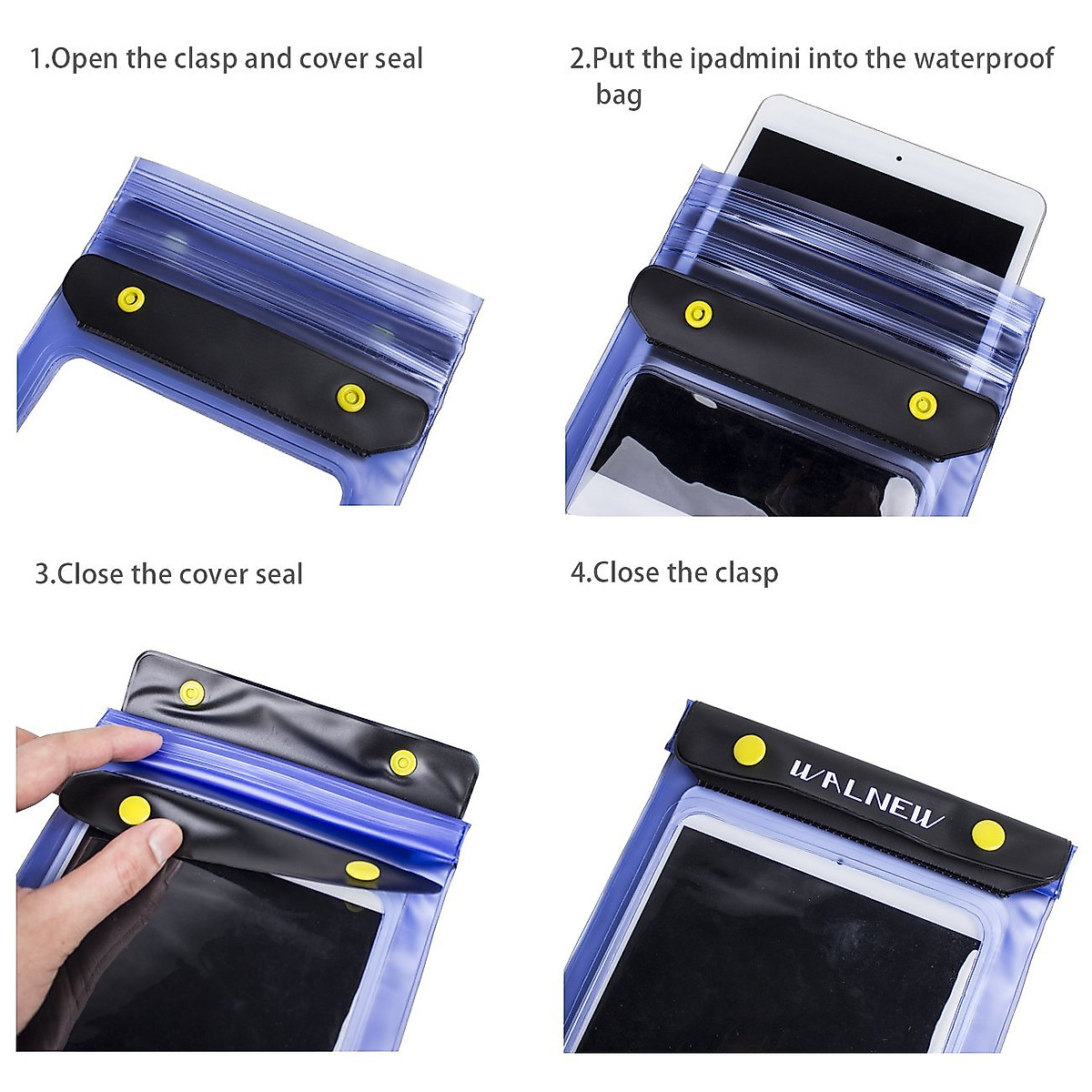 1.Open the clasp and cover seal

2.Put the ipadmini into the waterproof bag

3.Close the cover seal

4.Close the clasp

WALNEW