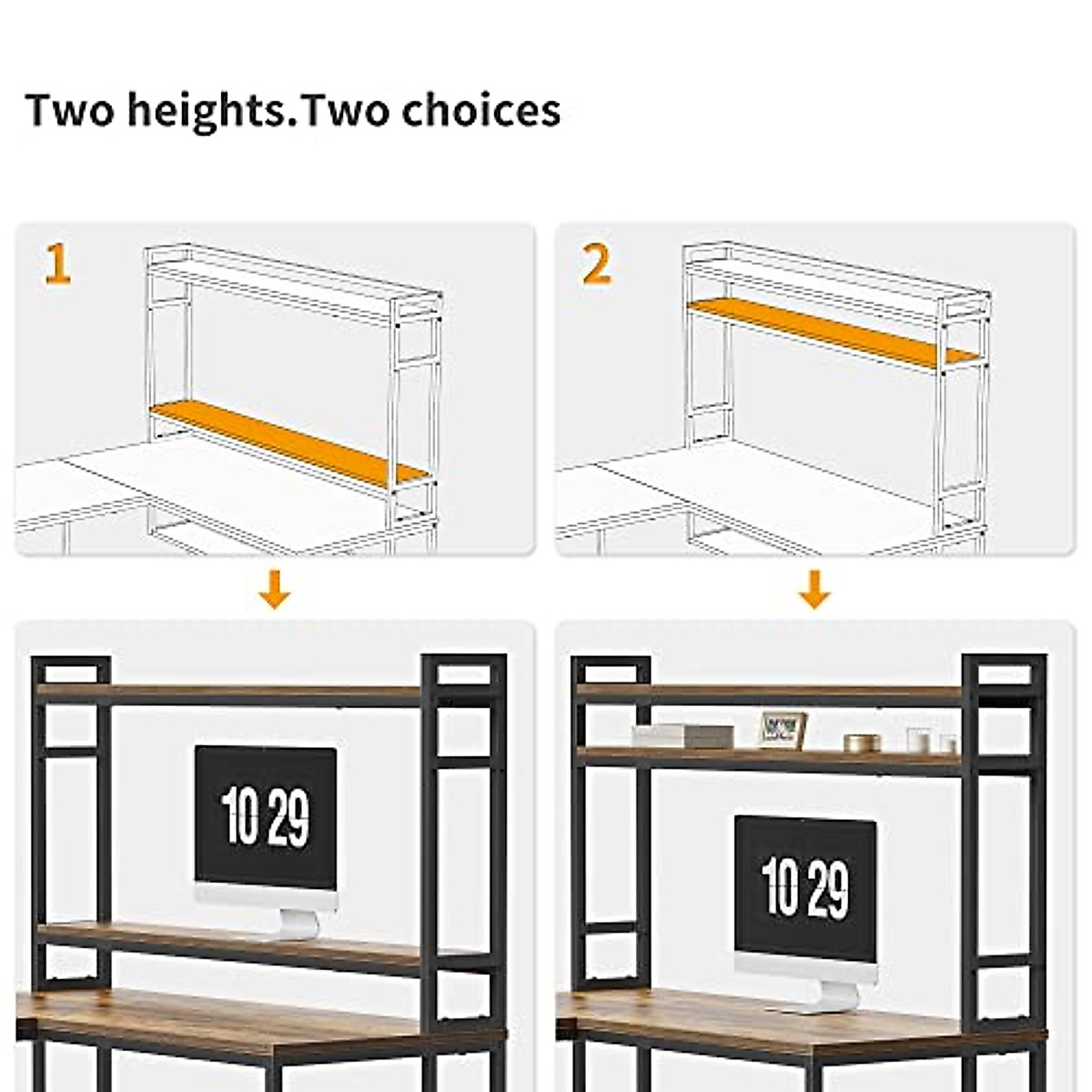 Two heights.Two choices

1

2

10 29

10 29