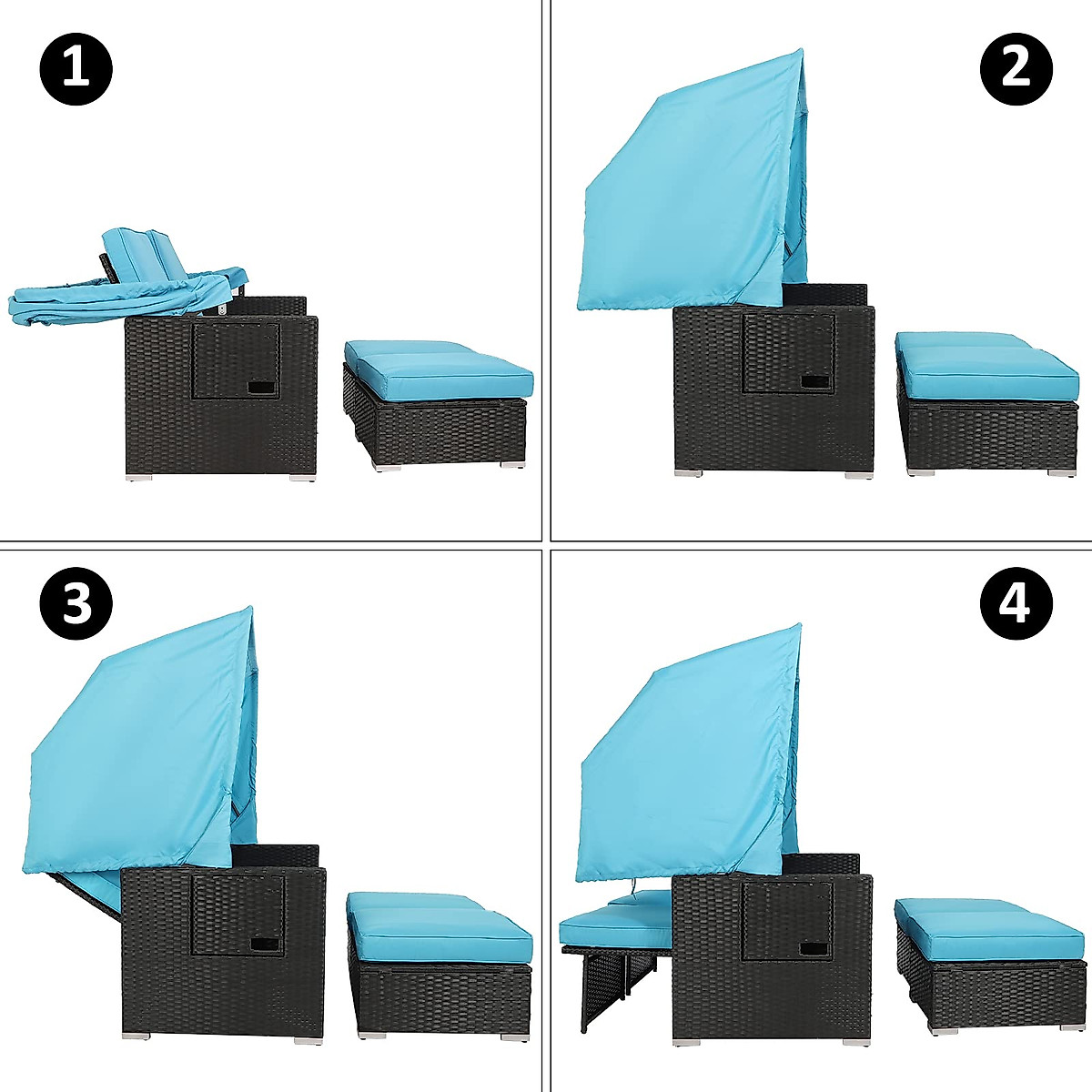 1

2

3

4