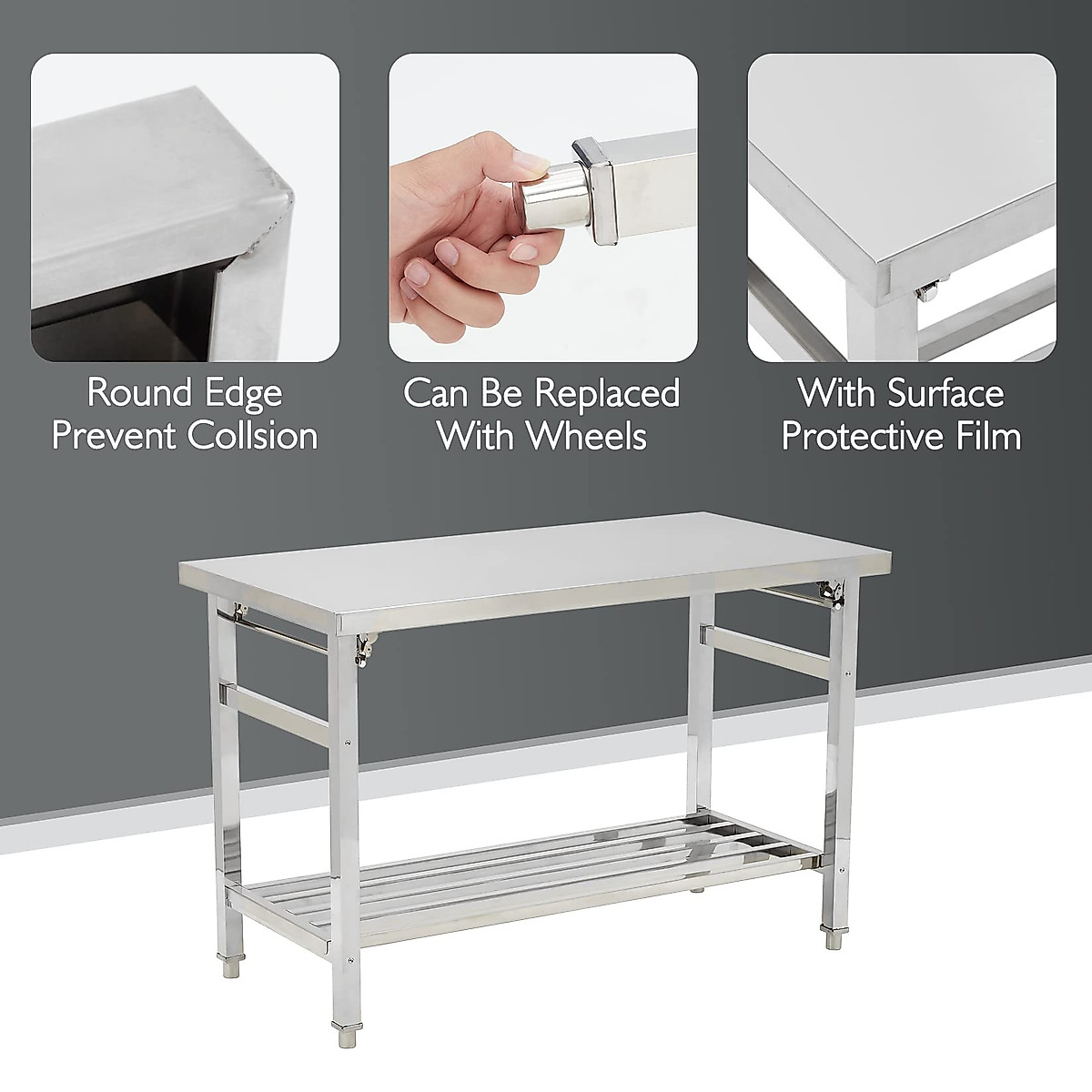 Round Edge
Prevent Collsion

Can Be Replaced
With Wheels

With Surface
Protective Film