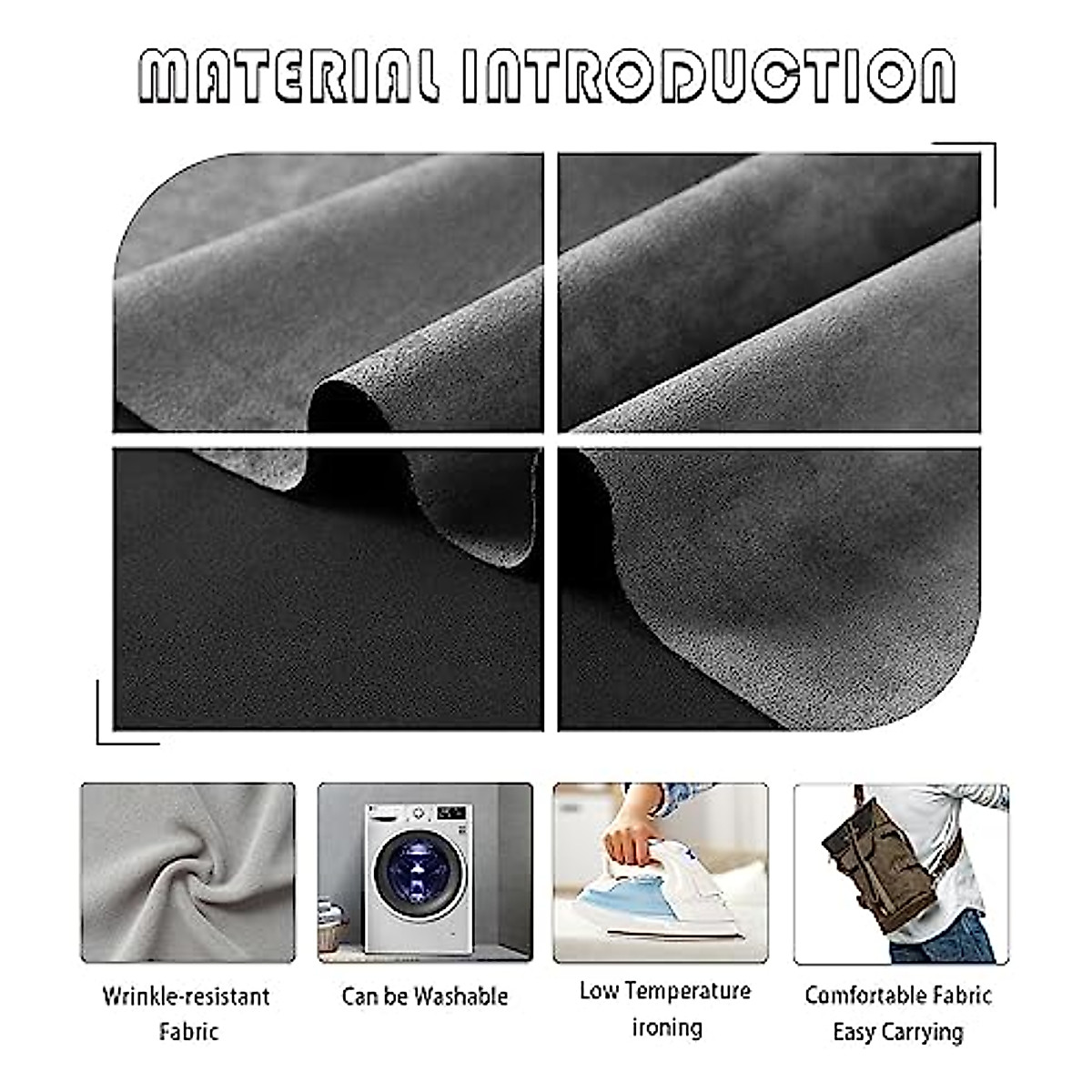 MATERIAL INTRODUCTION

Wrinkle-resistant Fabric

Can be Washable

Low Temperature ironing

Comfortable Fabric Easy Carrying