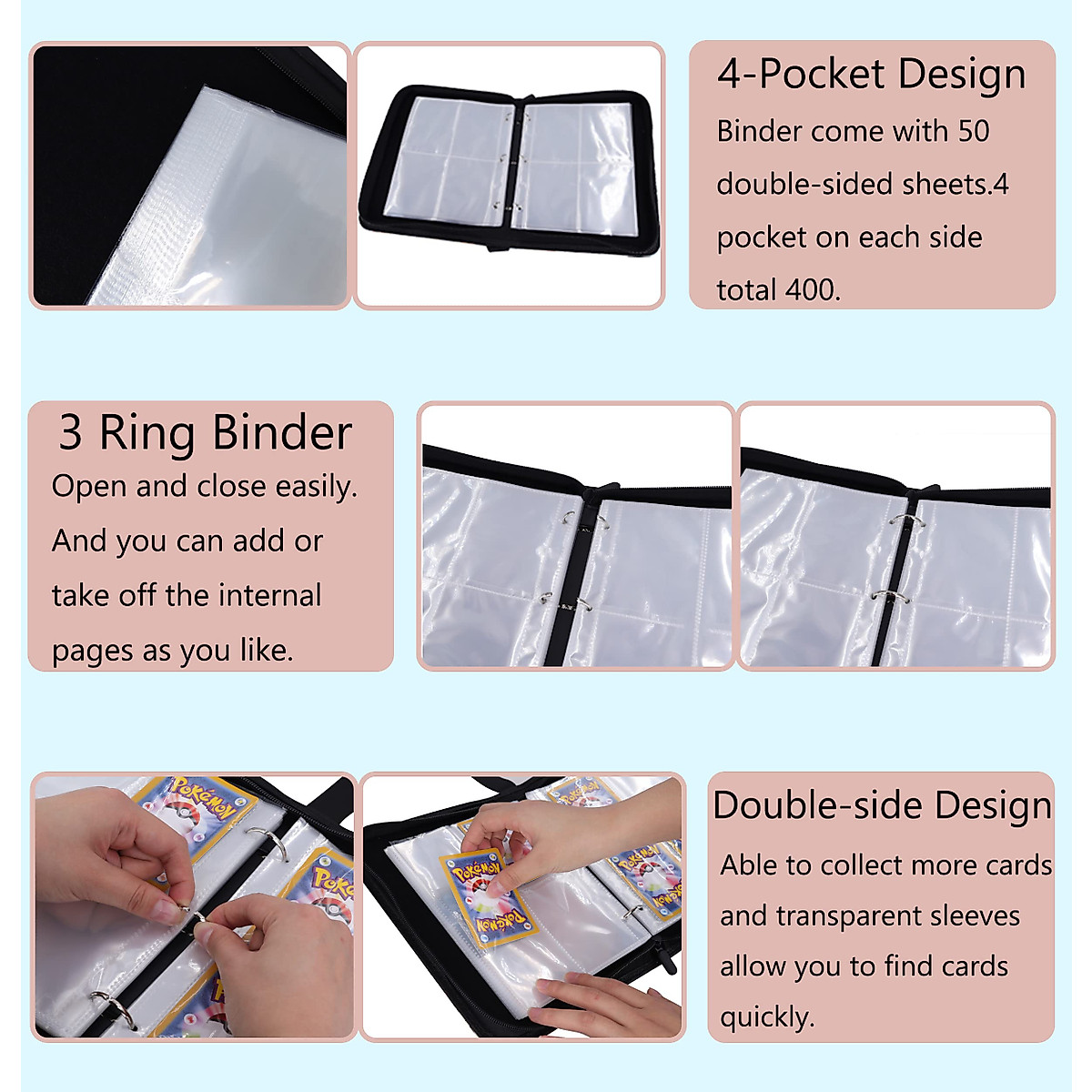 4-Pocket Design

Binder come with 50 double-sided sheets.4 pocket on each side total 400.

3 Ring Binder

Open and close easily. And you can add or take off the internal pages as you like.

Pokémon

Pokémon

Pokémon

Pokémon

Pokémon

Double-side Design

Able to collect more cards and transparent sleeves allow you to find cards quickly.