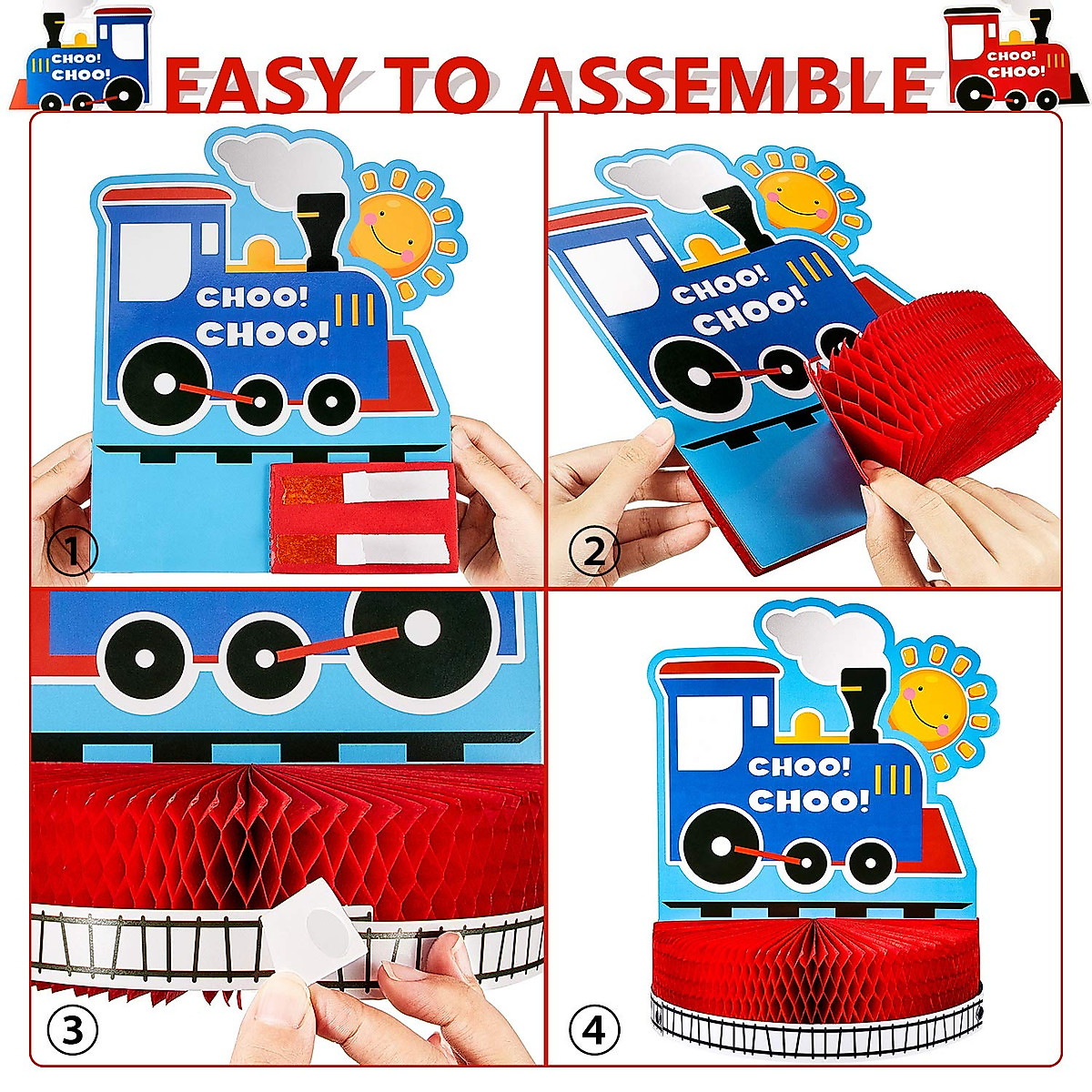 CHOO! CHOO!

EASY TO ASSEMBLE

CHOO! CHOO!

CHOO! CHOO!

①

CHOO! CHOO!

②

③

CHOO! CHOO!

④