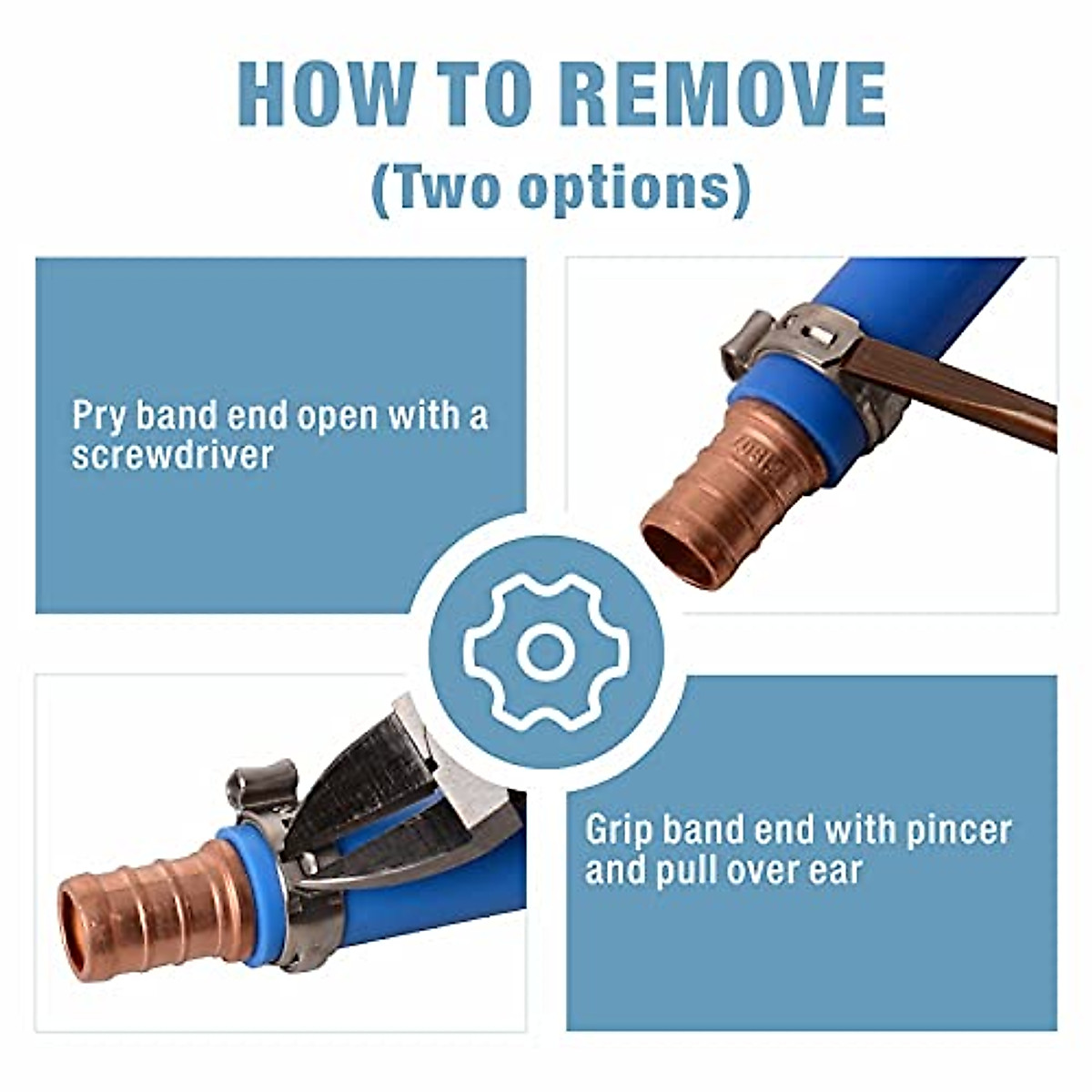 HOW TO REMOVE
(Two options)

Pry band end open with a screwdriver

Grip band end with pincer and pull over ear