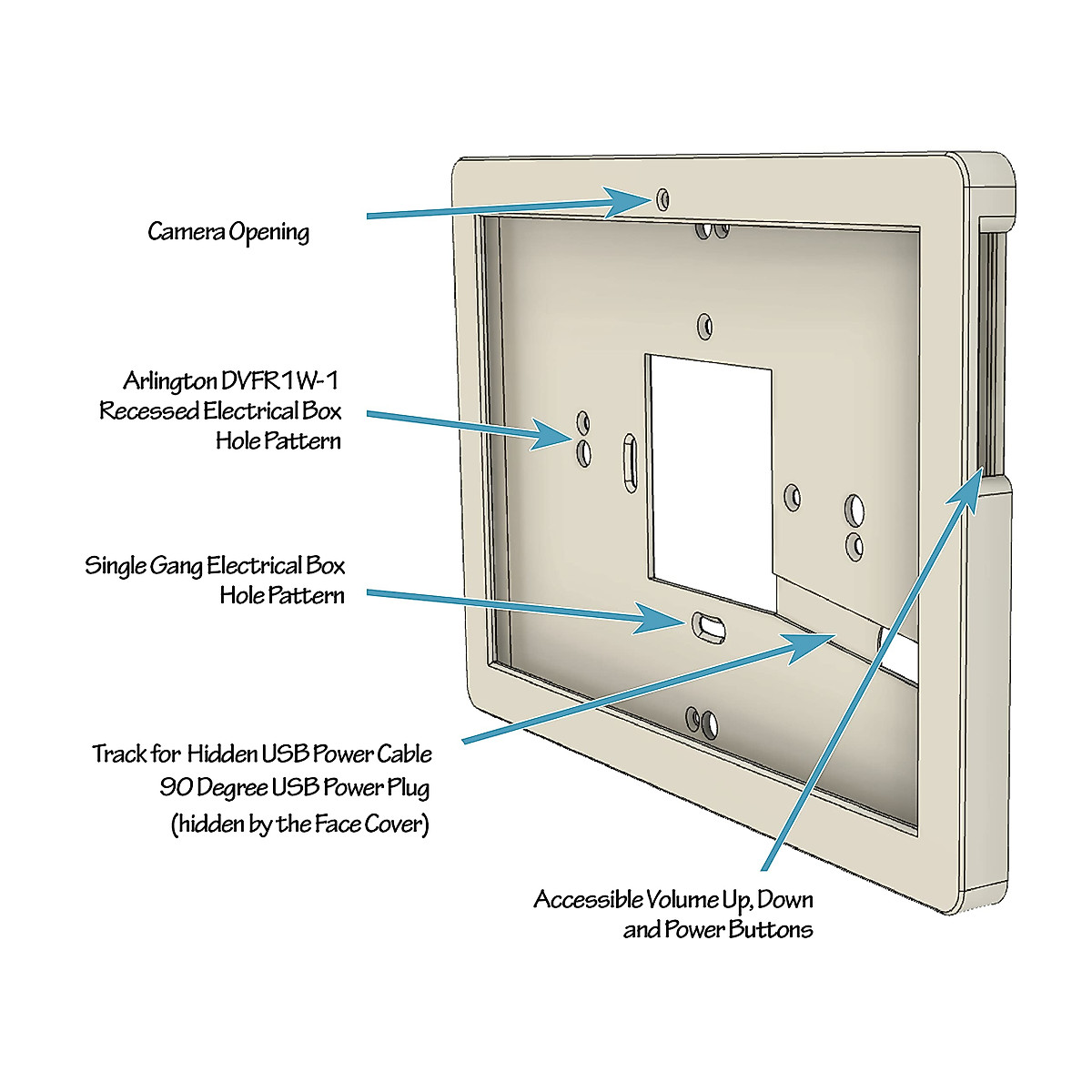 Camera Opening

Arlington DVFR1W-1
Recessed Electrical Box
Hole Pattern

Single Gang Electrical Box
Hole Pattern

Track for Hidden USB Power Cable
90 Degree USB Power Plug
(hidden by the Face Cover)

Accessible Volume Up, Down
and Power Buttons