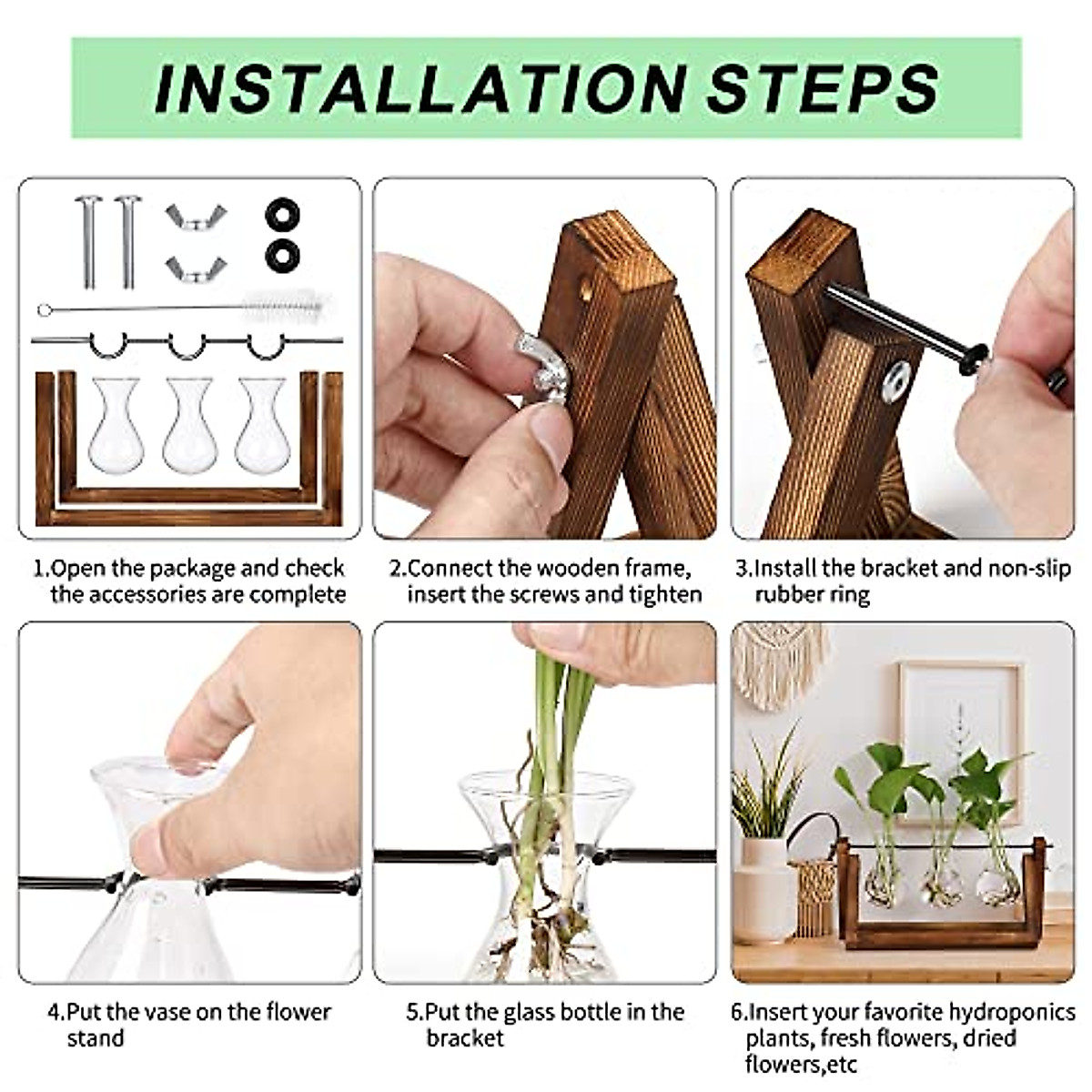 INSTALLATION STEPS

1.Open the package and check the accessories are complete

2.Connect the wooden frame, insert the screws and tighten

3.Install the bracket and non-slip rubber ring

4.Put the vase on the flower stand

5.Put the glass bottle in the bracket

6.Insert your favorite hydroponics plants, fresh flowers, dried flowers,etc