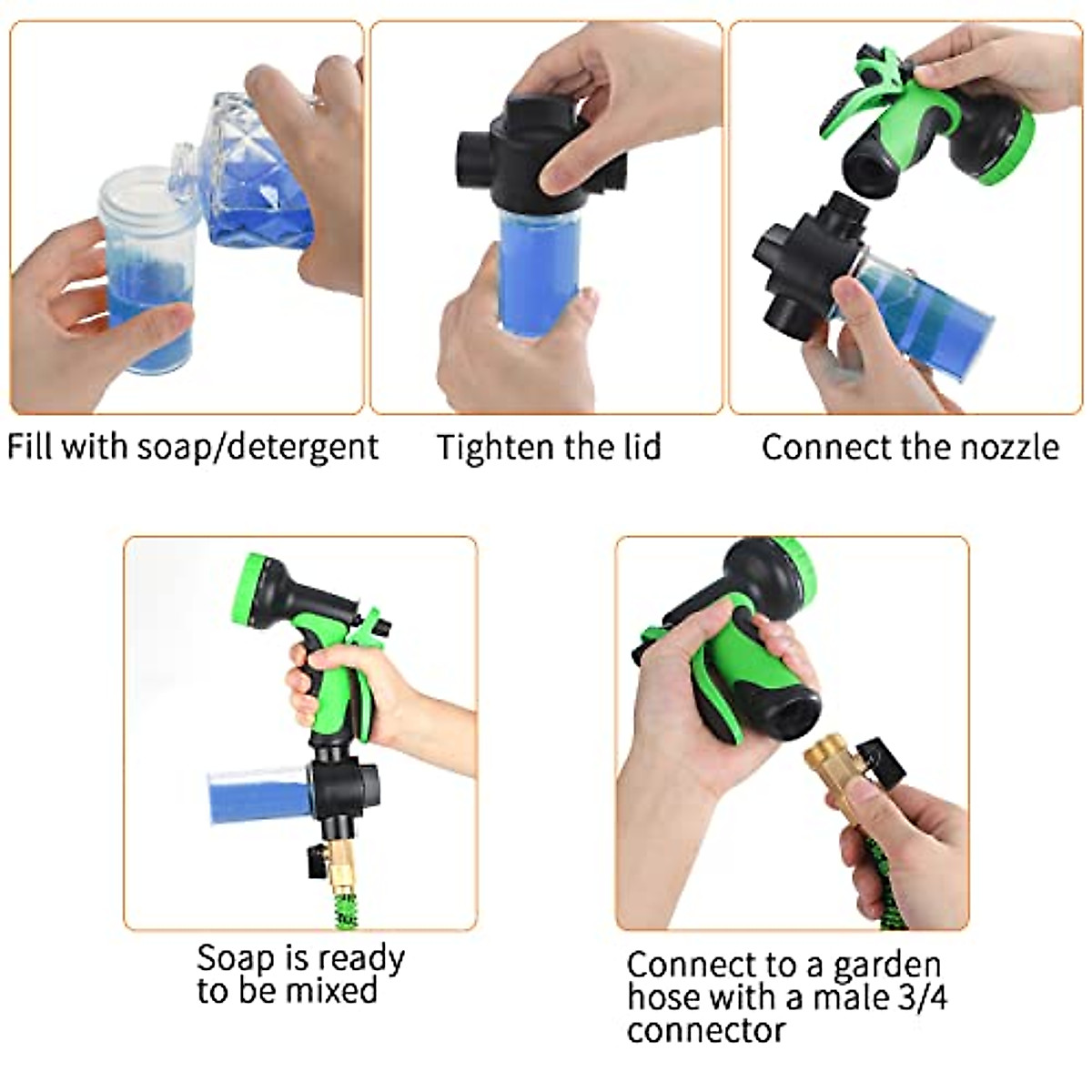 Fill with soap/detergent

Tighten the lid

Connect the nozzle

Soap is ready to be mixed

Connect to a garden hose with a male 3/4 connector