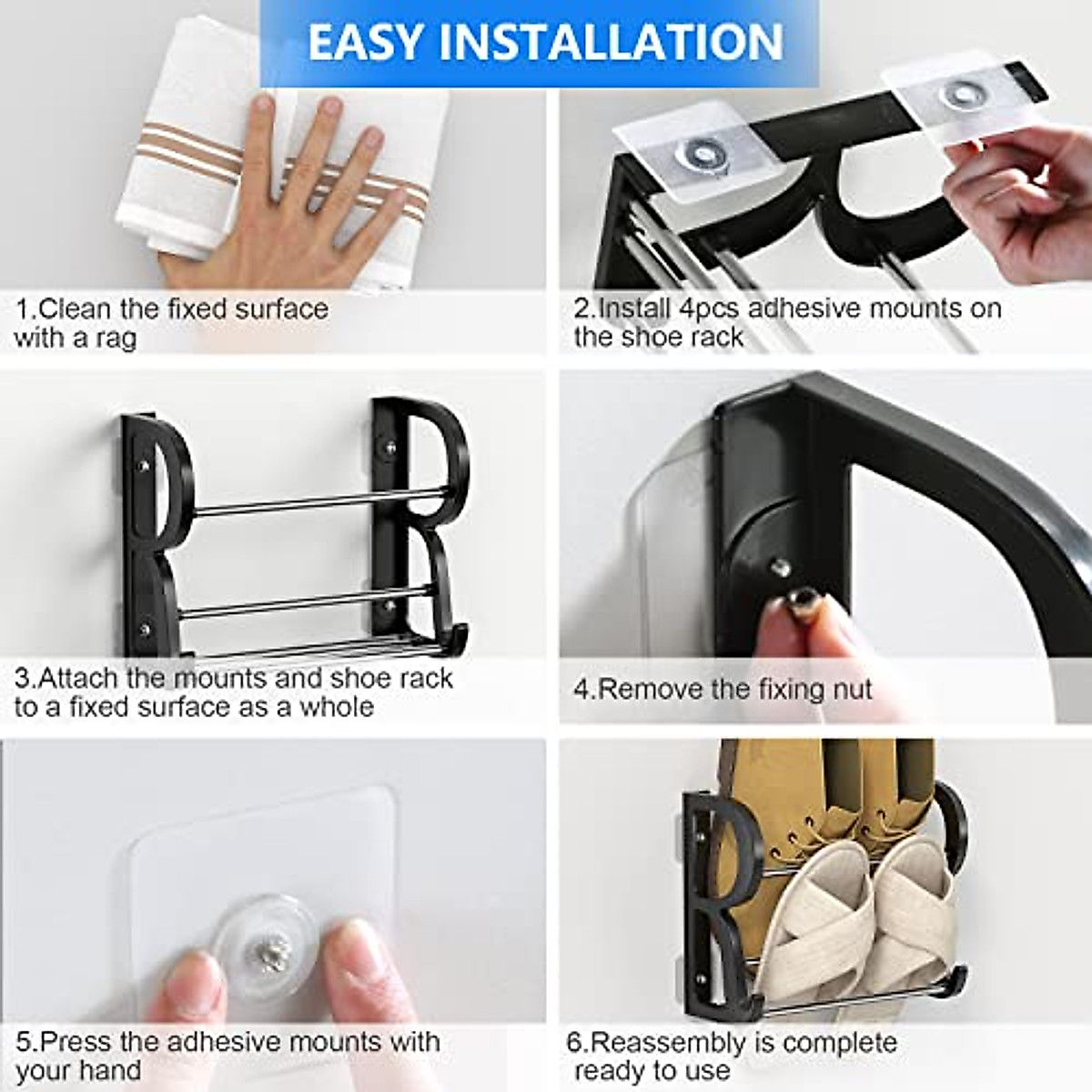 EASY INSTALLATION

1.Clean the fixed surface with a rag

2.Install 4pcs adhesive mounts on the shoe rack

3.Attach the mounts and shoe rack to a fixed surface as a whole

4.Remove the fixing nut

5.Press the adhesive mounts with your hand

6.Reassembly is complete ready to use