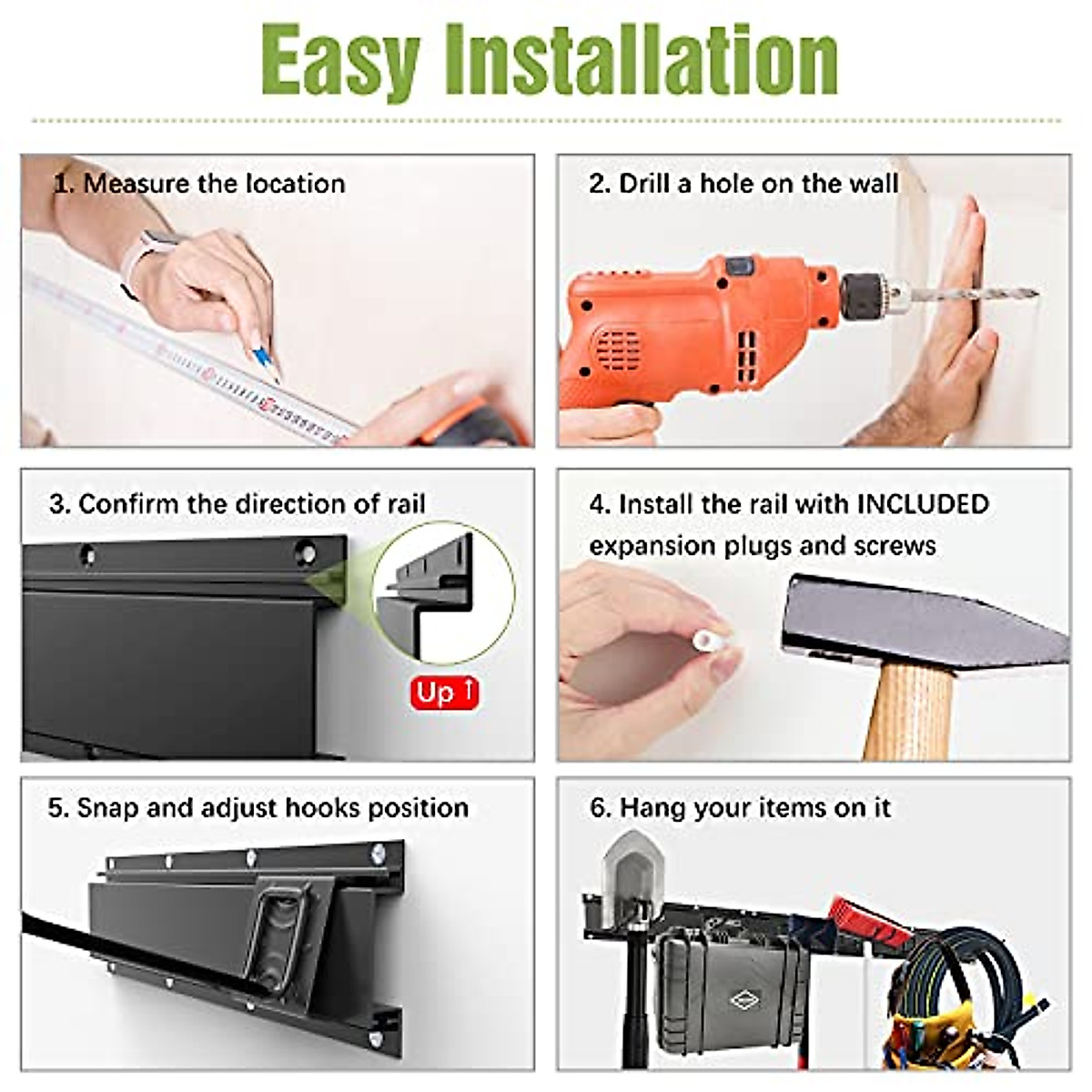 Easy Installation

1. Measure the location

2. Drill a hole on the wall

3. Confirm the direction of rail

Up ↑

4. Install the rail with INCLUDED expansion plugs and screws

5. Snap and adjust hooks position

6. Hang your items on it