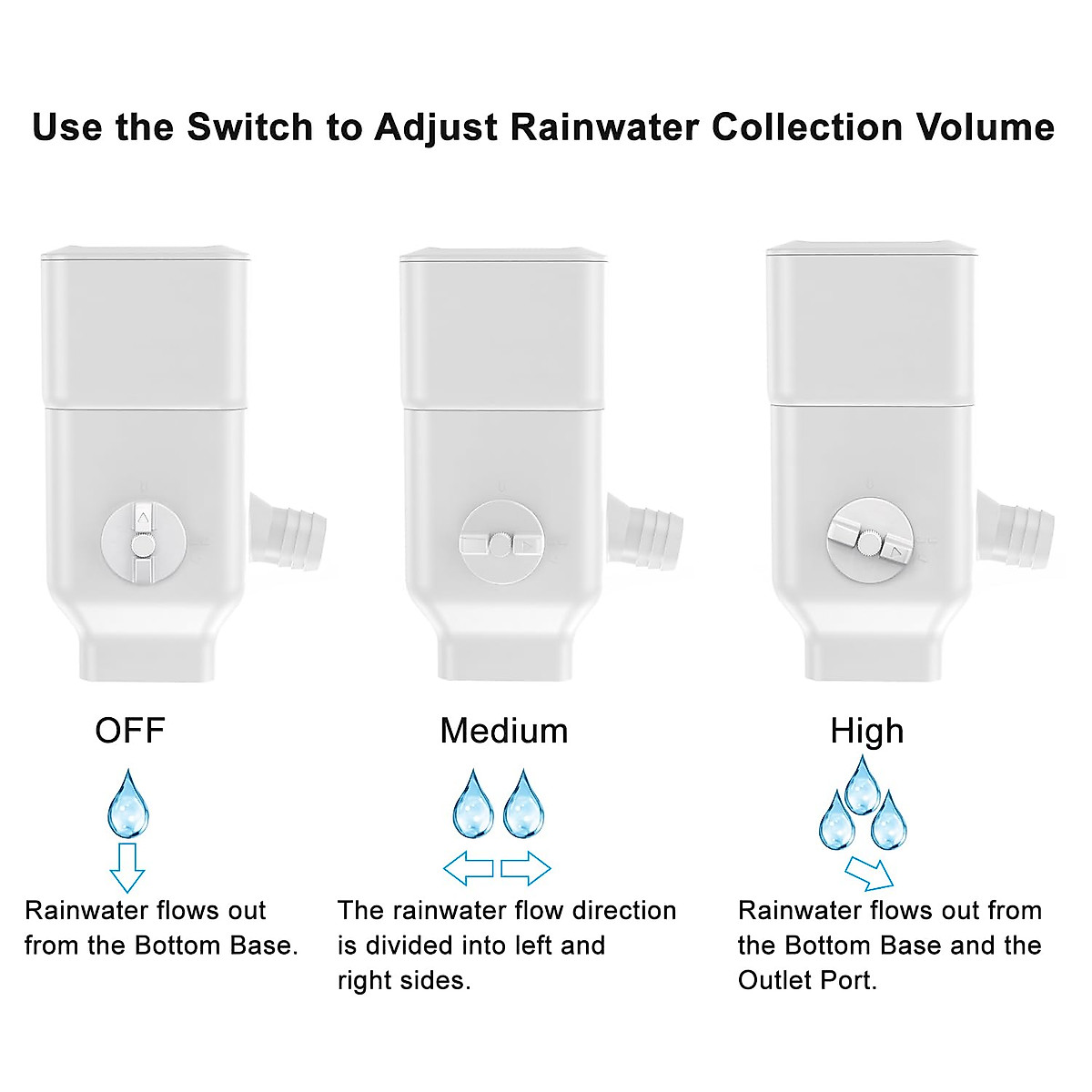 Use the Switch to Adjust Rainwater Collection Volume

OFF

Rainwater flows out from the Bottom Base.

Medium

The rainwater flow direction is divided into left and right sides.

High

Rainwater flows out from the Bottom Base and the Outlet Port.