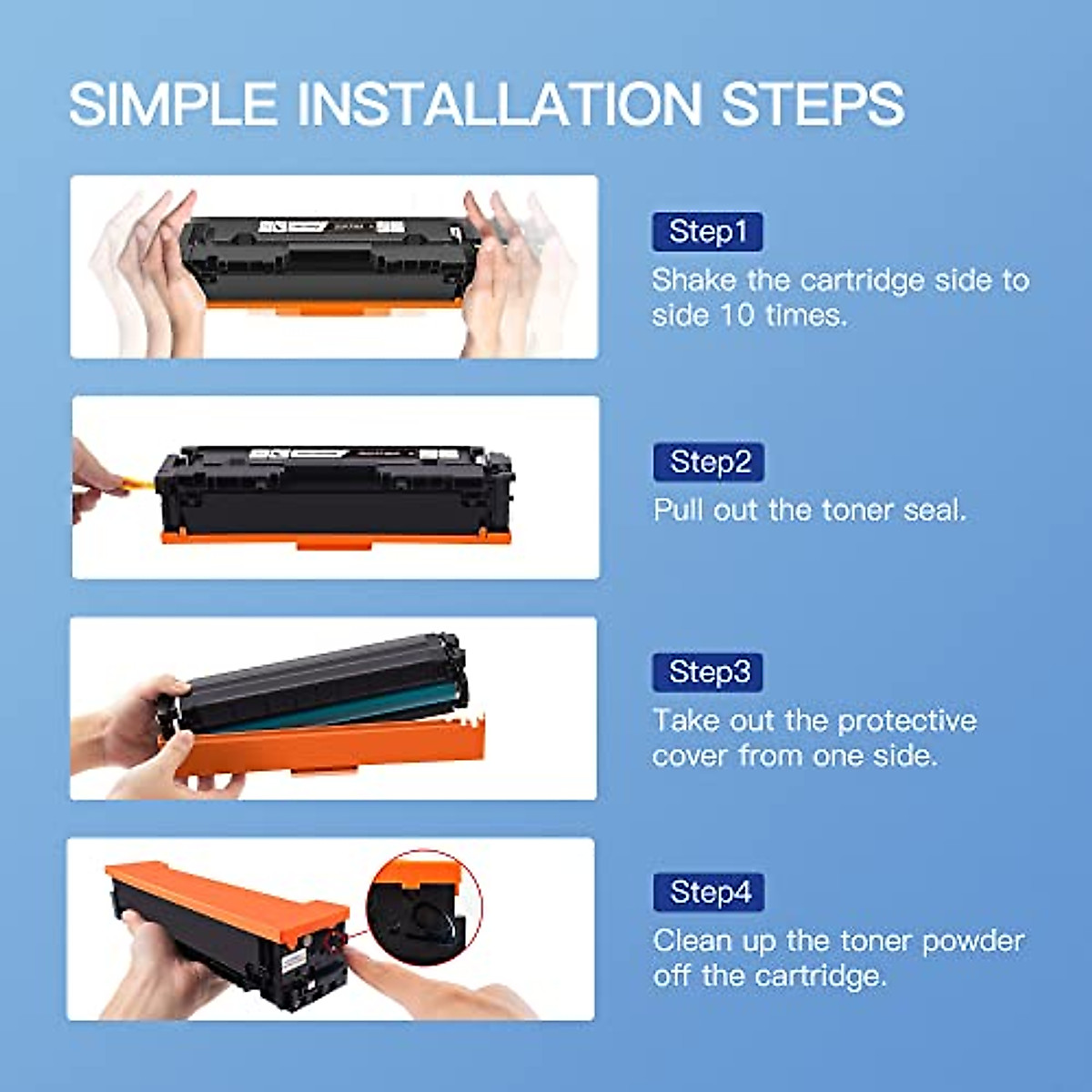 SIMPLE INSTALLATION STEPS

Step1
Shake the cartridge side to side 10 times.

Step2
Pull out the toner seal.

Step3
Take out the protective cover from one side.

Step4
Clean up the toner powder off the cartridge.