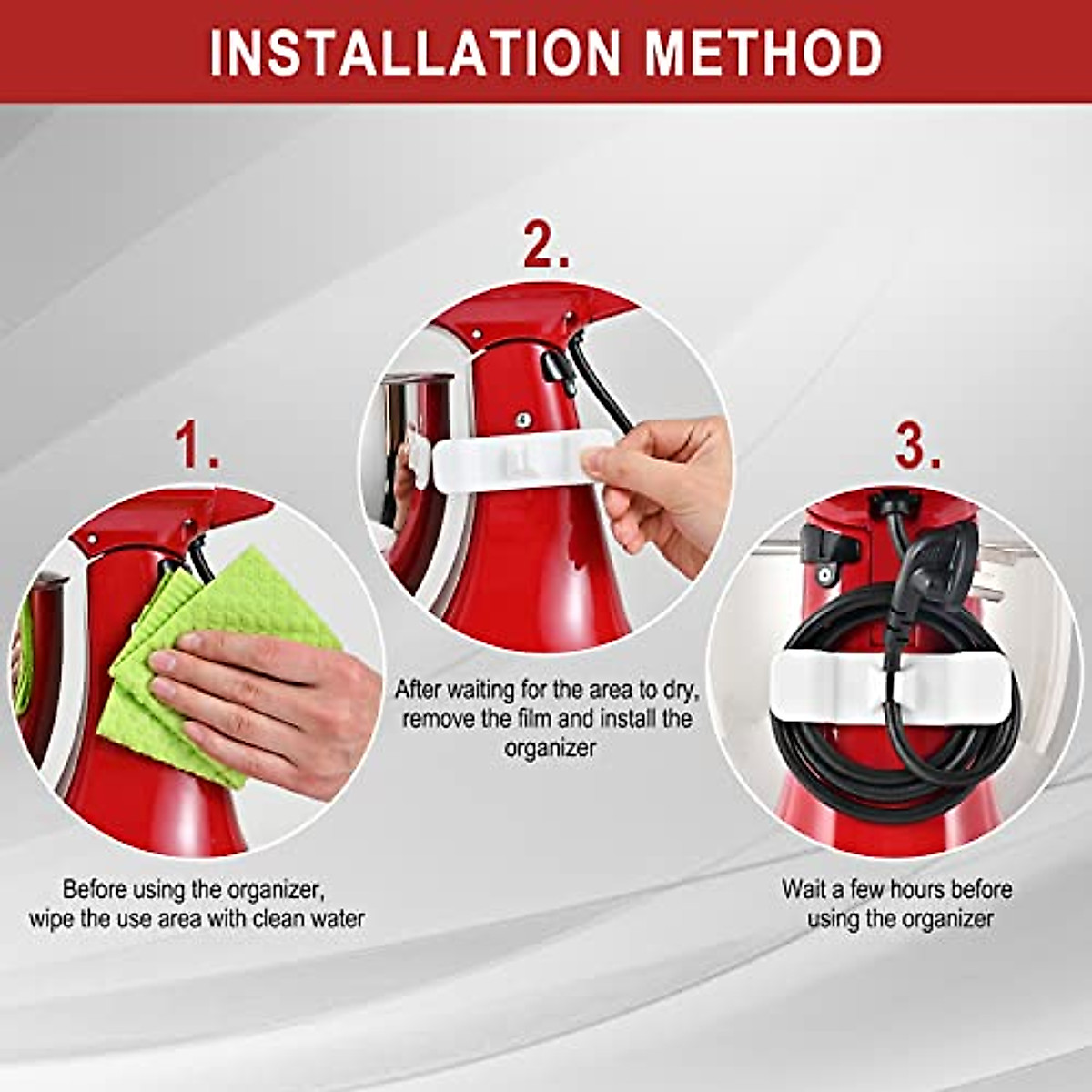 INSTALLATION METHOD

1.

Before using the organizer, wipe the use area with clean water

2.

After waiting for the area to dry, remove the film and install the organizer

3.

Wait a few hours before using the organizer