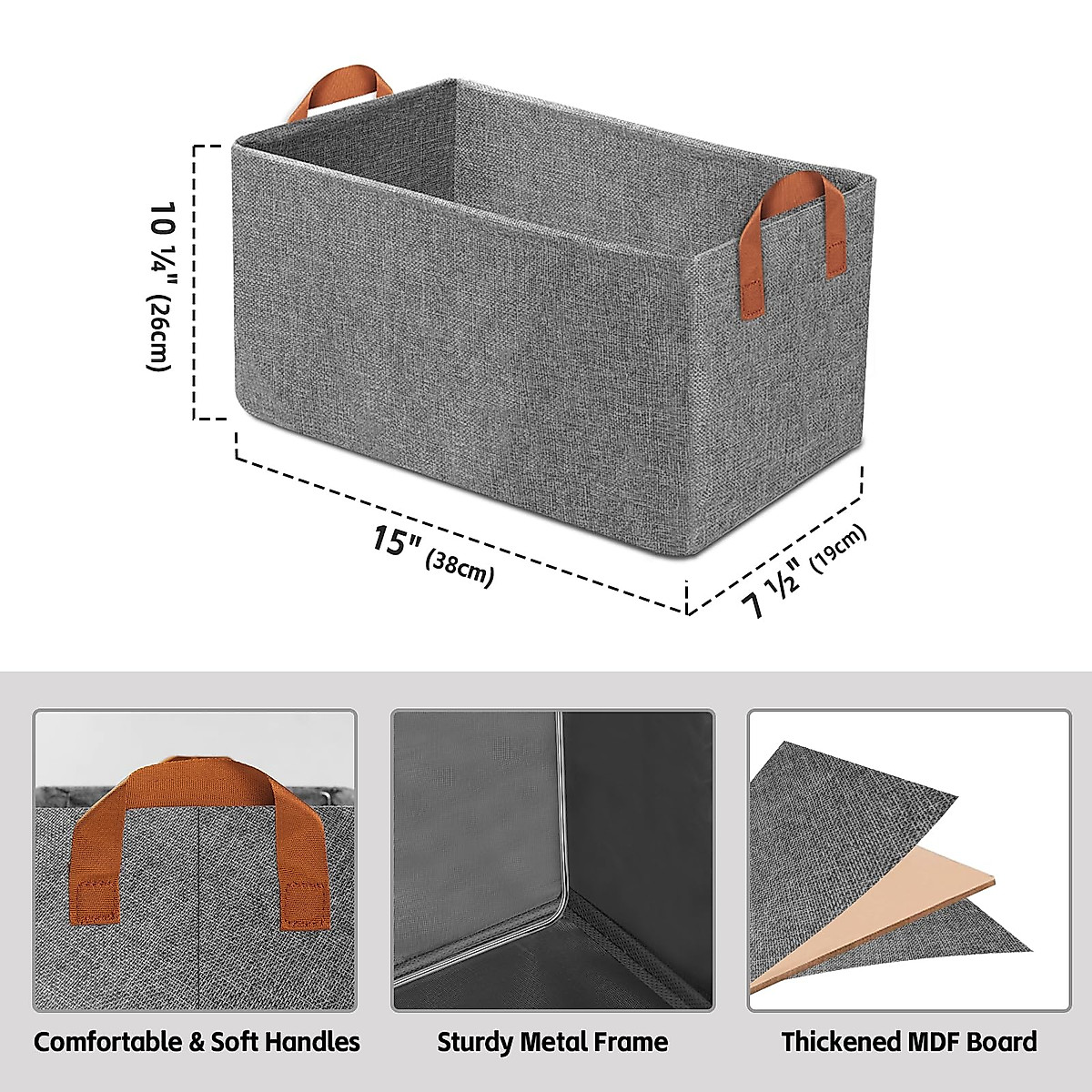 10 ¼" (26cm)

15" (38cm)

7 ½" (19cm)

Comfortable & Soft Handles

Sturdy Metal Frame

Thickened MDF Board