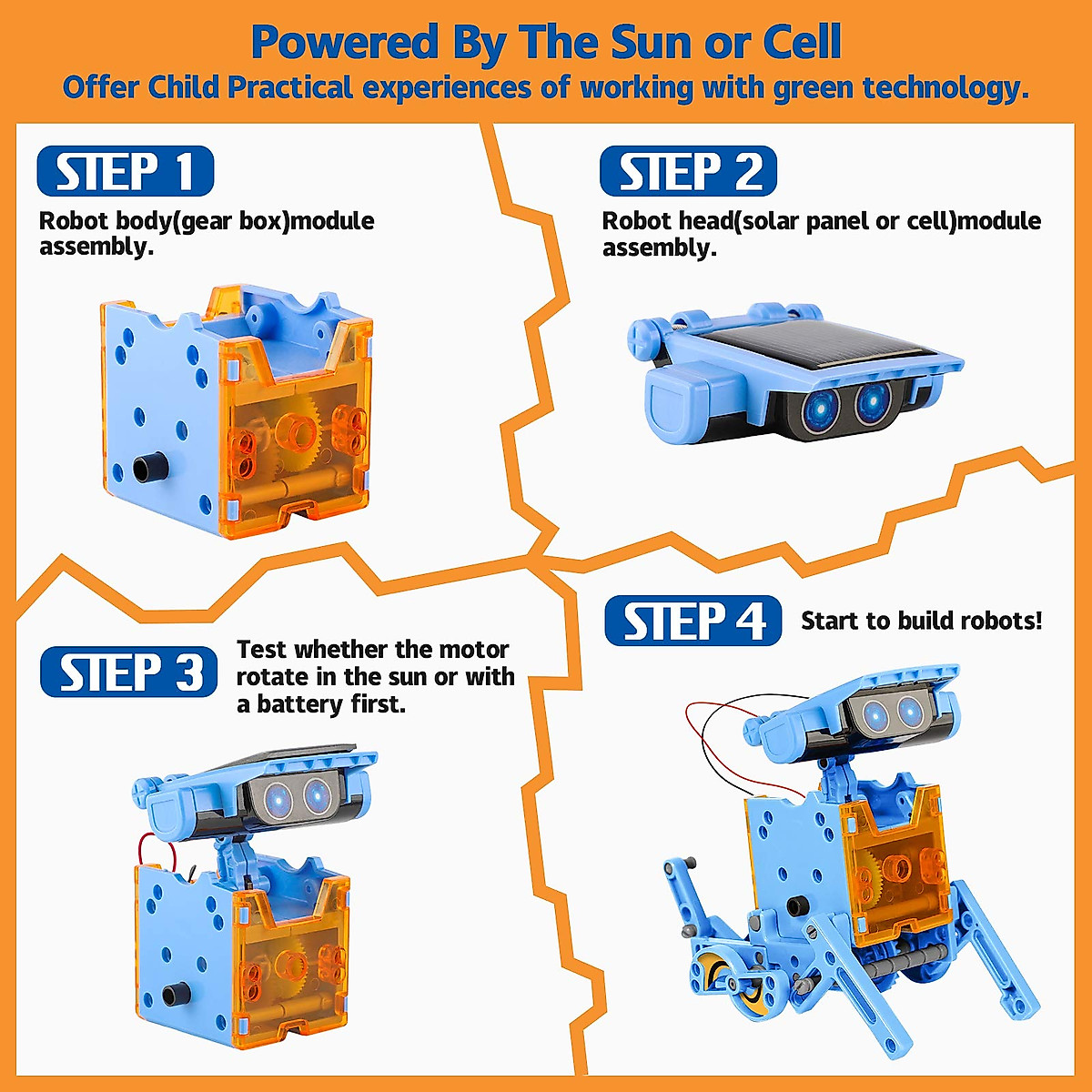 Powered By The Sun or Cell
Offer Child Practical experiences of working with green technology.

STEP 1
Robot body(gear box)module assembly.

STEP 2
Robot head(solar panel or cell)module assembly.

STEP 3
Test whether the motor rotate in the sun or with a battery first.

STEP 4
Start to build robots!