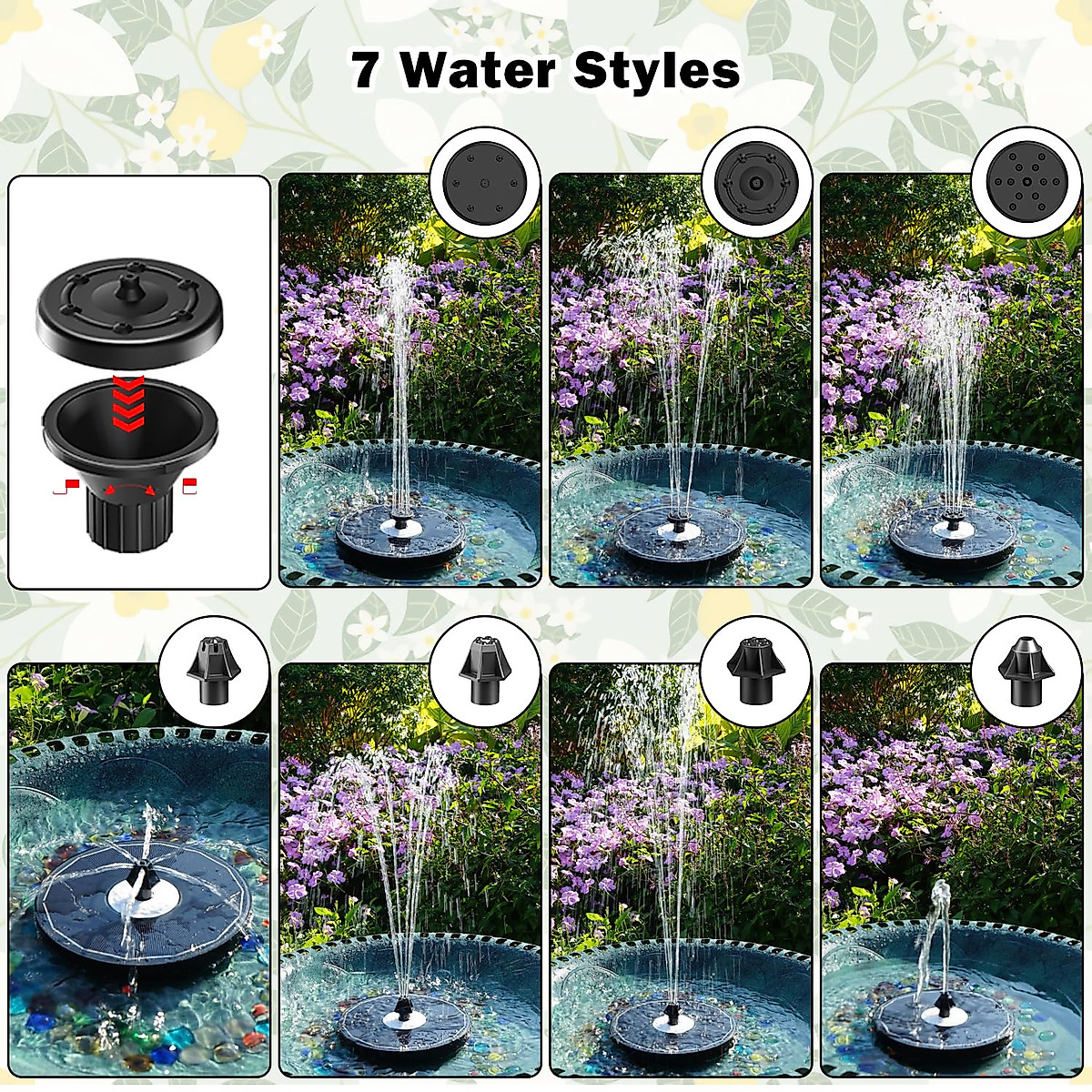 7 Water Styles