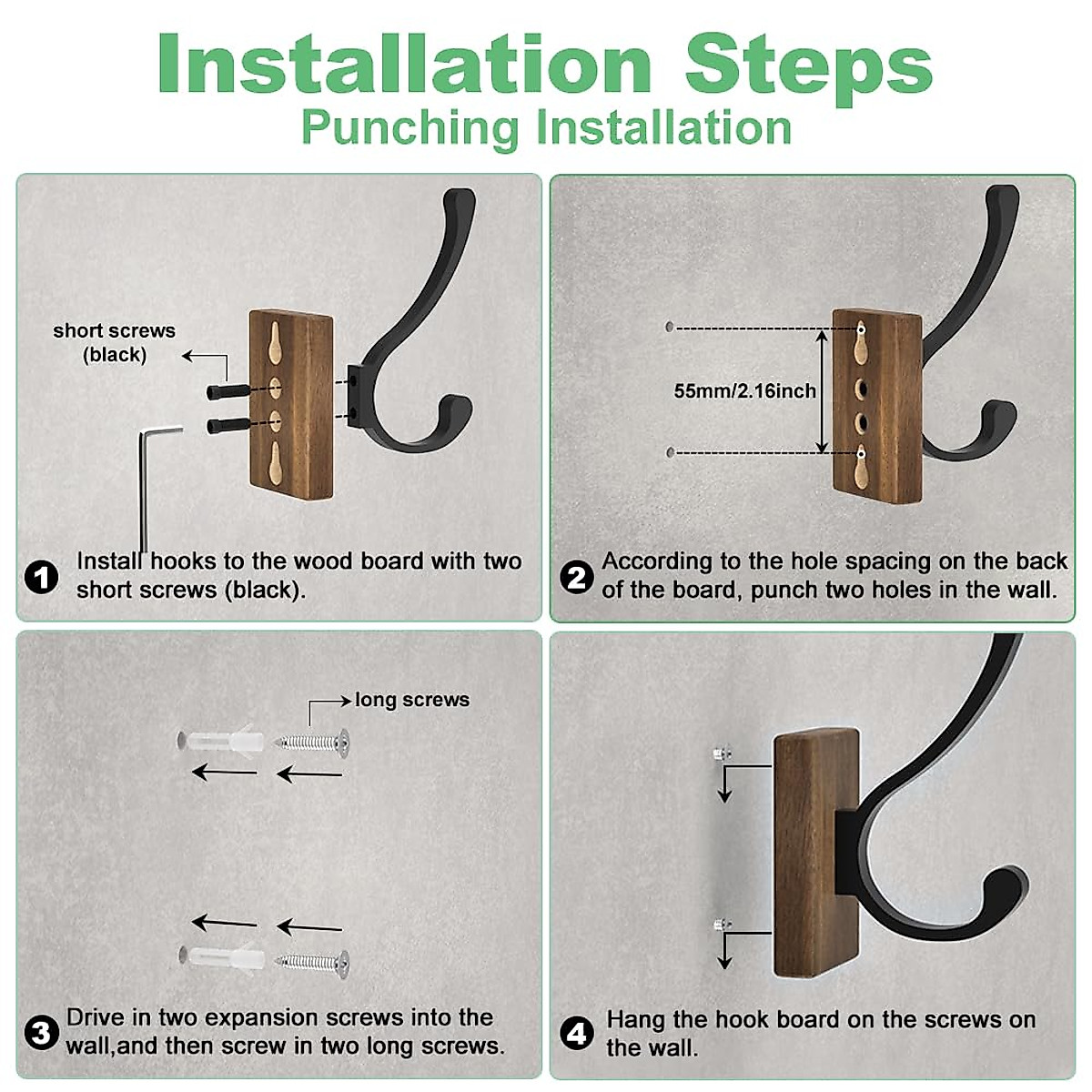 Installation Steps
Punching Installation

short screws (black)

1 Install hooks to the wood board with two short screws (black).

55mm/2.16inch

2 According to the hole spacing on the back of the board, punch two holes in the wall.

long screws

3 Drive in two expansion screws into the wall,and then screw in two long screws.

4 Hang the hook board on the screws on the wall.