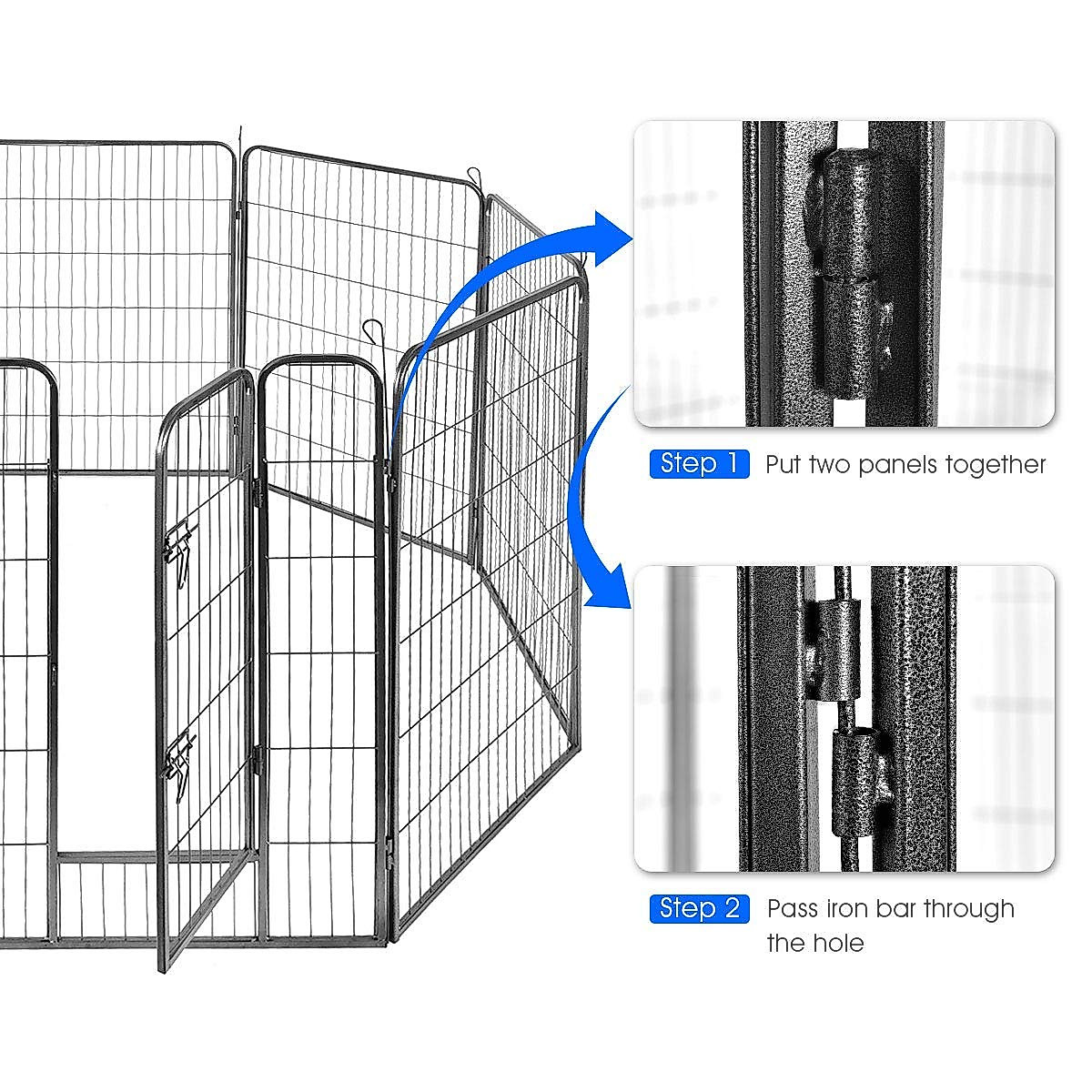 Step 1 Put two panels together

Step 2 Pass iron bar through the hole