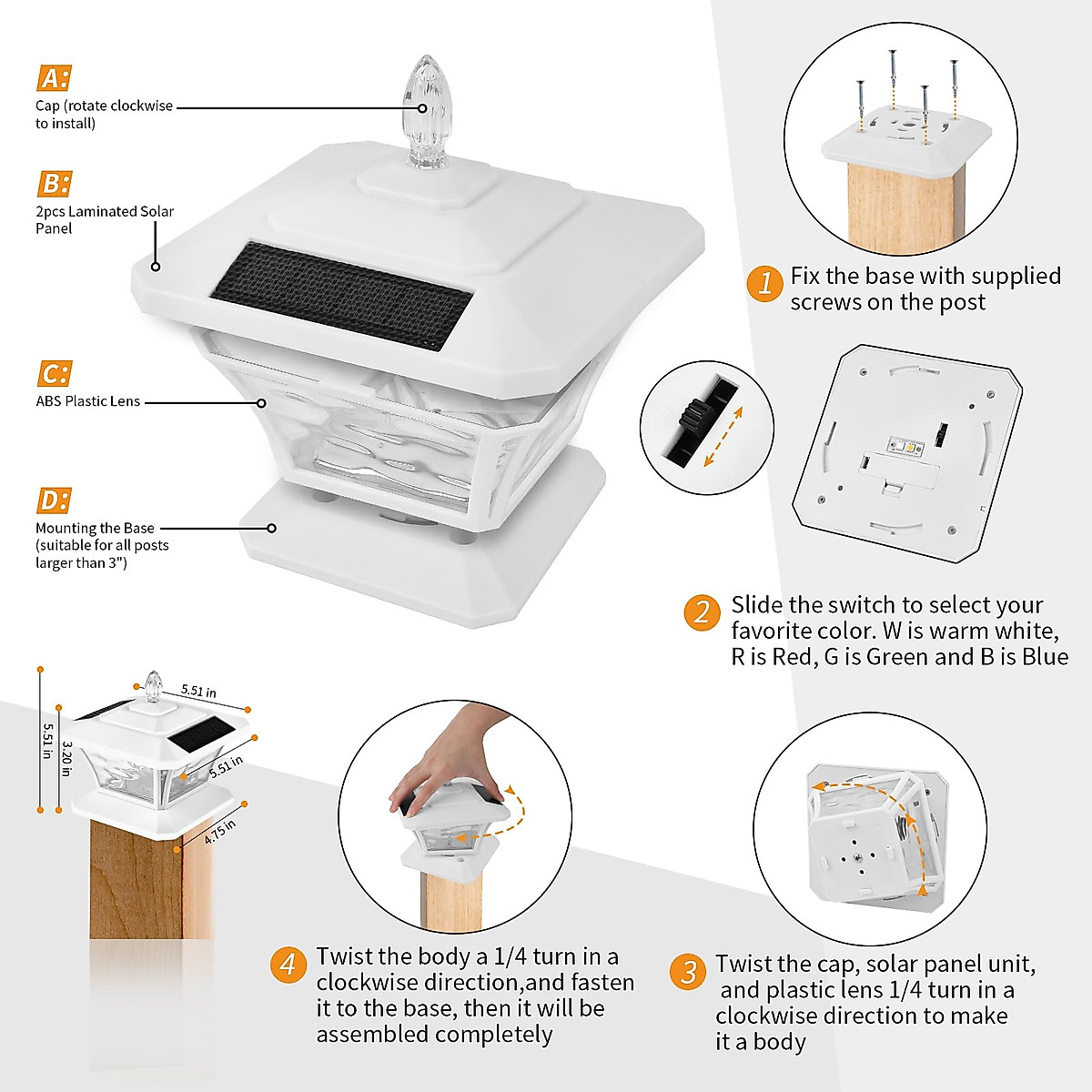 A:
Cap (rotate clockwise to install)

B:
2pcs Laminated Solar Panel

C:
ABS Plastic Lens

D:
Mounting the Base (suitable for all posts larger than 3")

1 Fix the base with supplied screws on the post

2 Slide the switch to select your favorite color. W is warm white, R is Red, G is Green and B is Blue

5.51 in
5.51 in
3.20 in
5.51 in
4.75 in

4 Twist the body a 1/4 turn in a clockwise direction,and fasten it to the base, then it will be assembled completely

3 Twist the cap, solar panel unit, and plastic lens 1/4 turn in a clockwise direction to make it a body