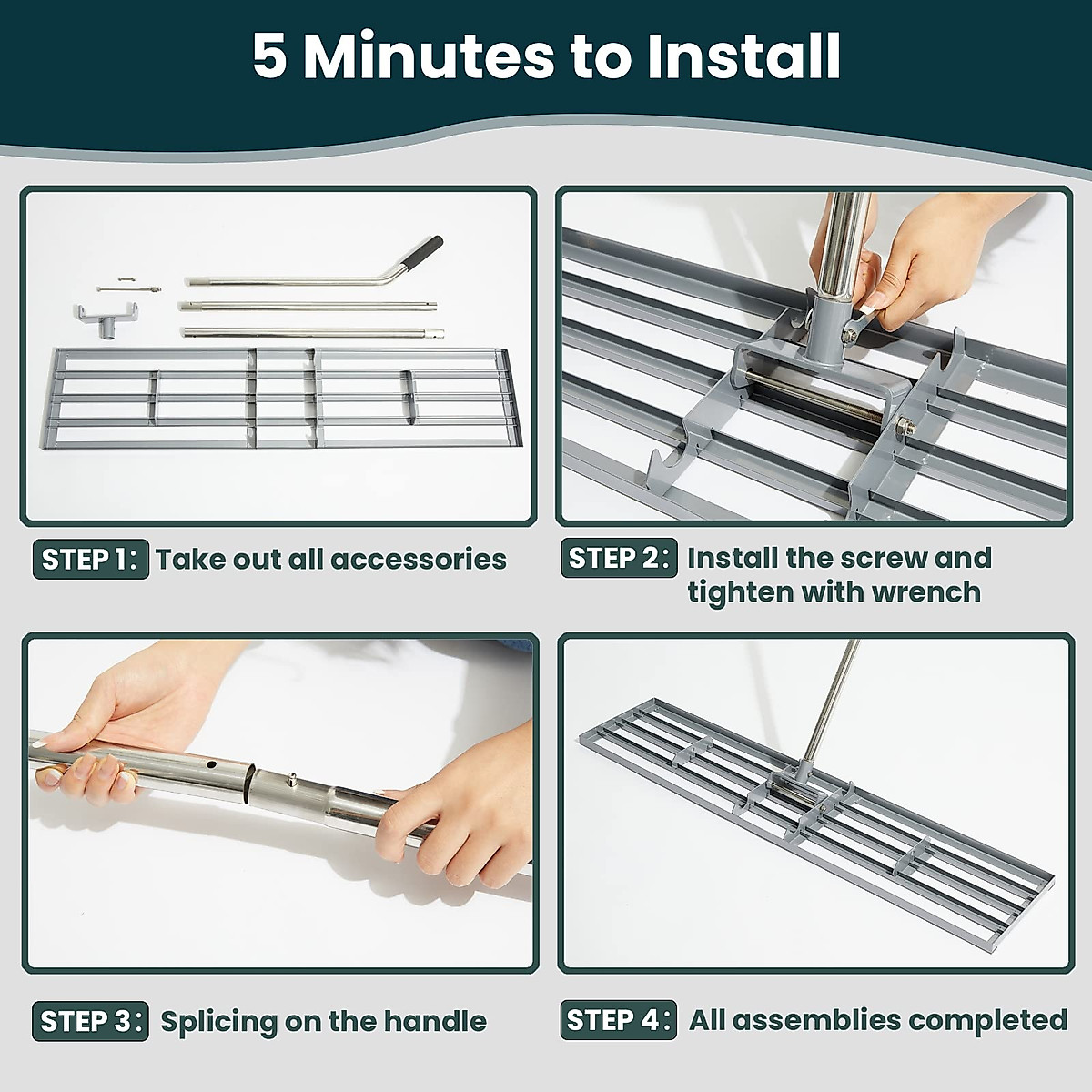 5 Minutes to Install

STEP 1: Take out all accessories

STEP 2: Install the screw and tighten with wrench

STEP 3: Splicing on the handle

STEP 4: All assemblies completed