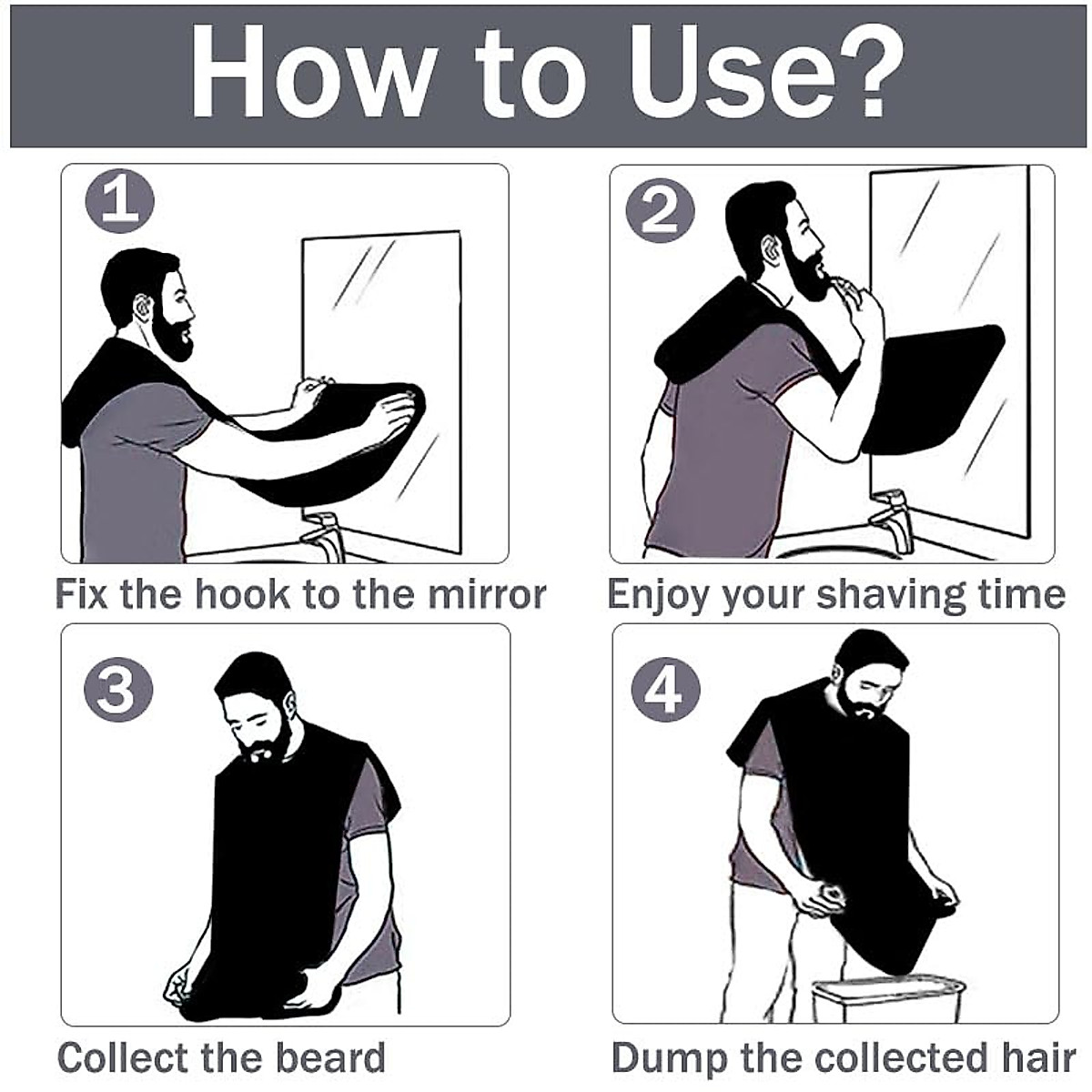 How to Use?

1
Fix the hook to the mirror

2
Enjoy your shaving time

3
Collect the beard

4
Dump the collected hair