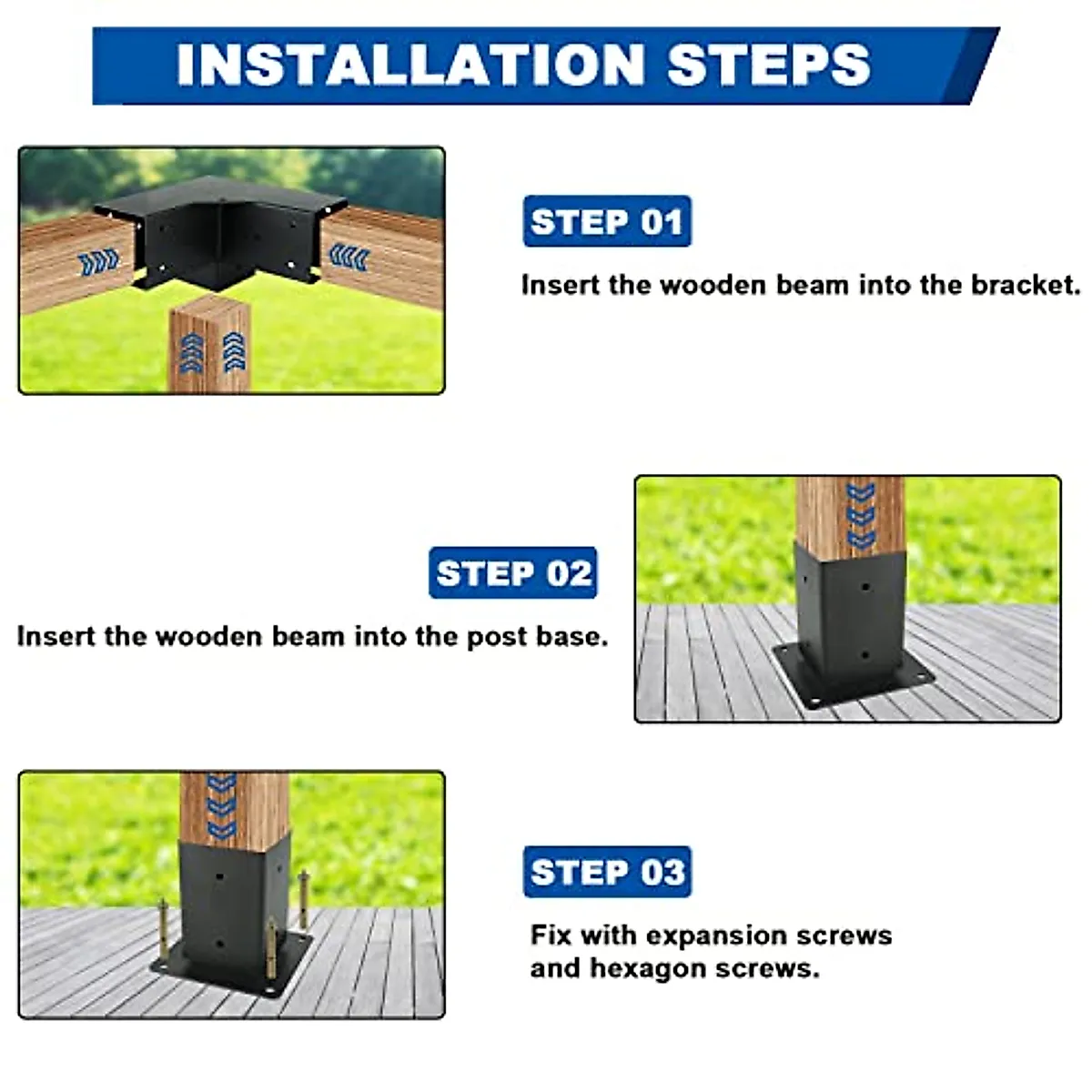 INSTALLATION STEPS

STEP 01

Insert the wooden beam into the bracket.

STEP 02

Insert the wooden beam into the post base.

STEP 03

Fix with expansion screws and hexagon screws.